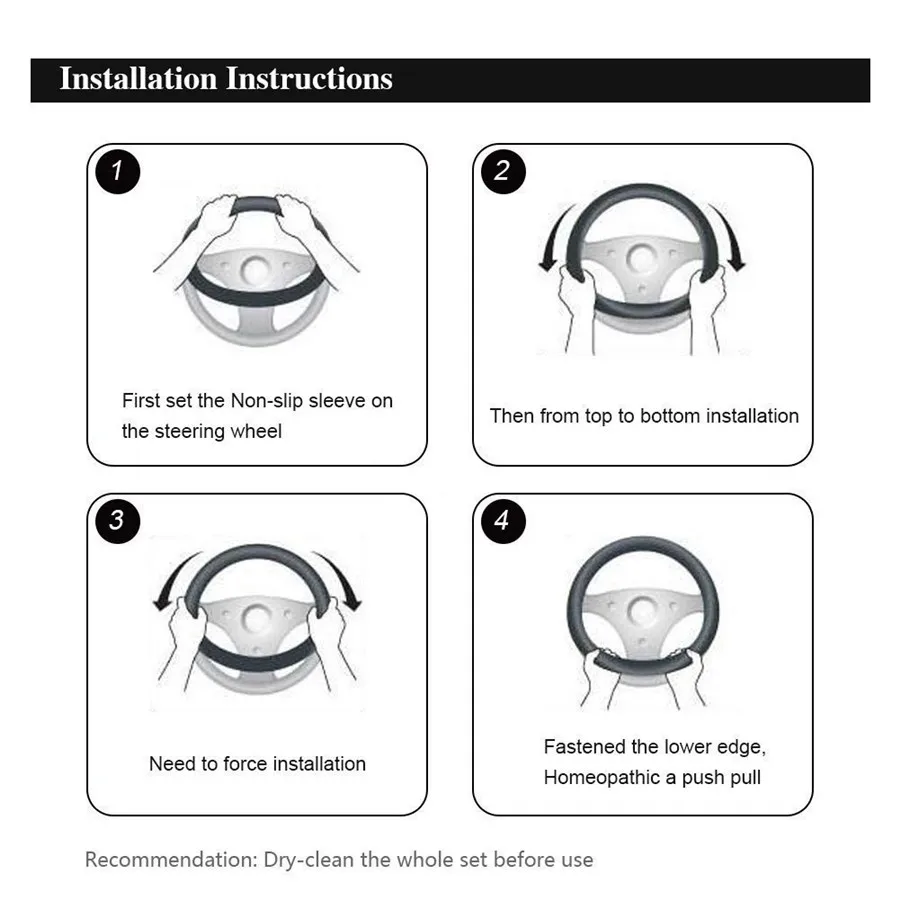 Installation Instructions

1

First set the Non-slip sleeve on the steering wheel

2

Then from top to bottom installation

3

Need to force installation

4

Fastened the lower edge, Homeopathic a push pull

Recommendation: Dry-clean the whole set before use