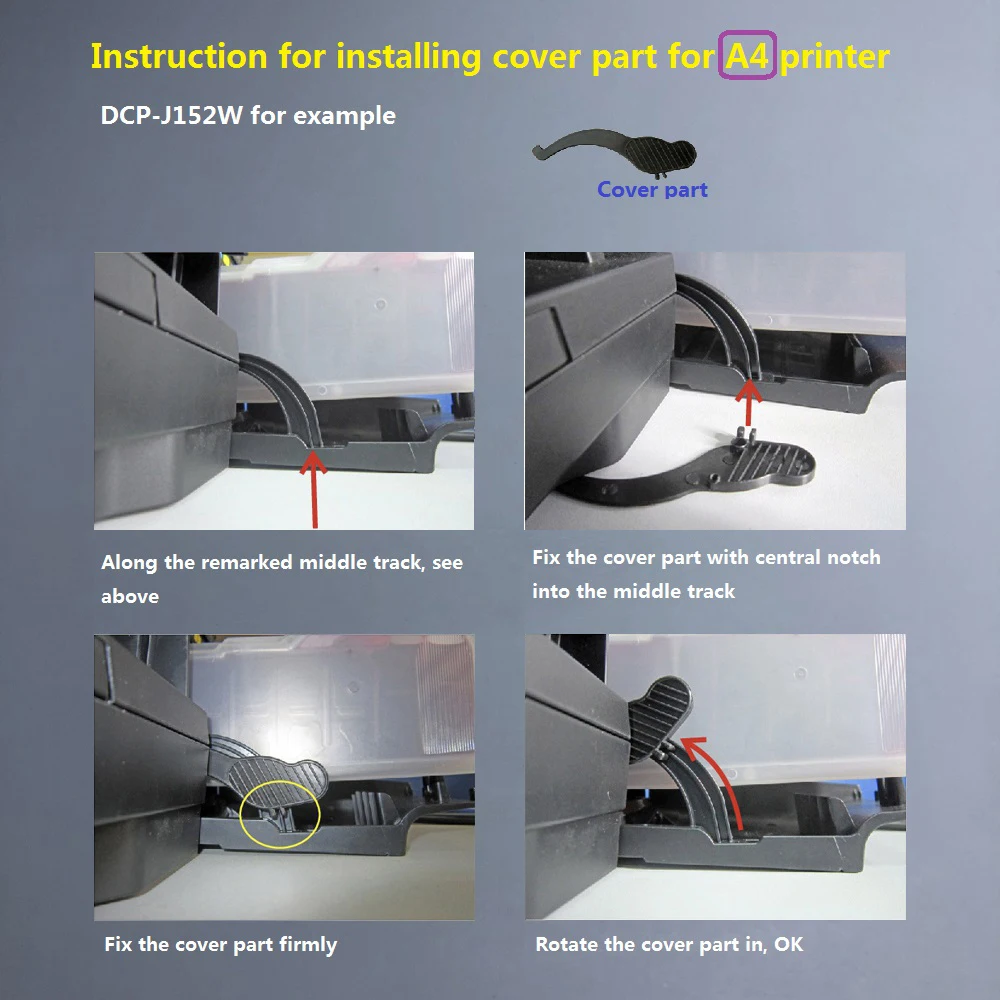 Instruction for installing cover part for A4 printer

DCP-J152W for example

Cover part

Along the remarked middle track, see above

Fix the cover part with central notch into the middle track

Fix the cover part firmly

Rotate the cover part in, OK