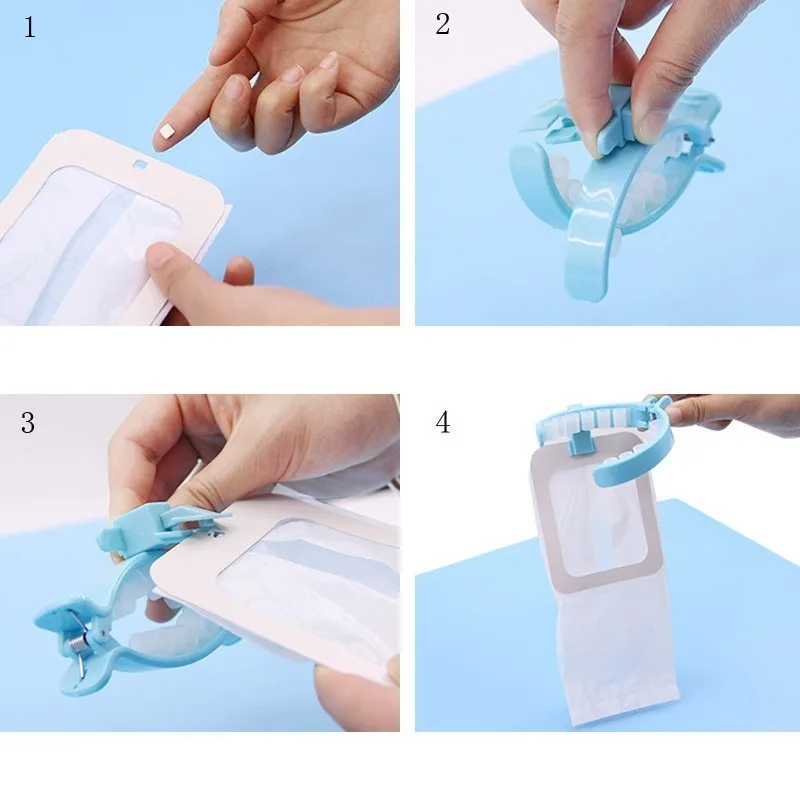 1

2

3

4