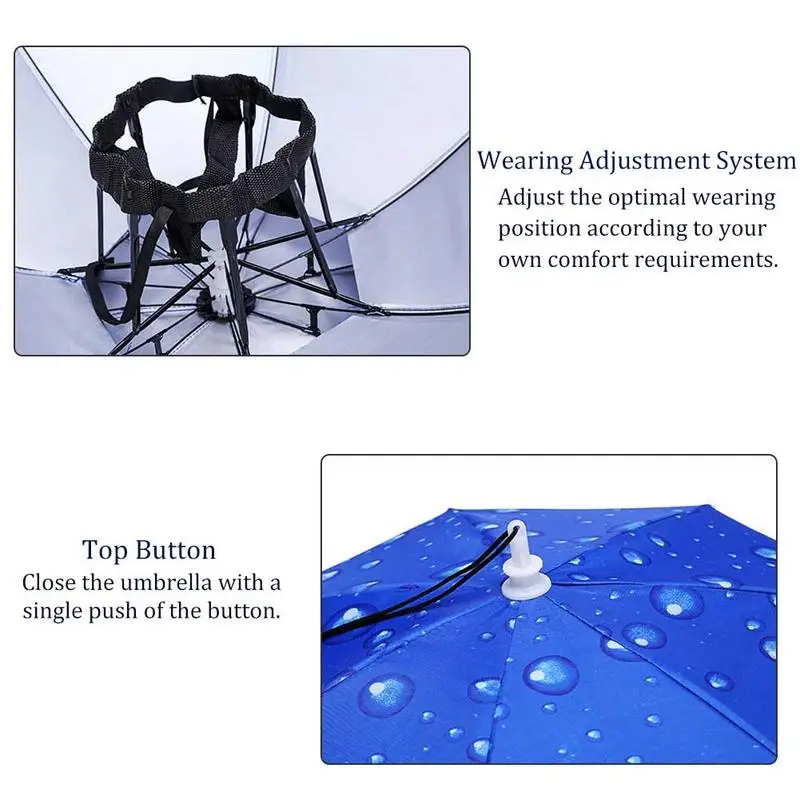 Wearing Adjustment System
Adjust the optimal wearing position according to your own comfort requirements.

Top Button
Close the umbrella with a single push of the button.