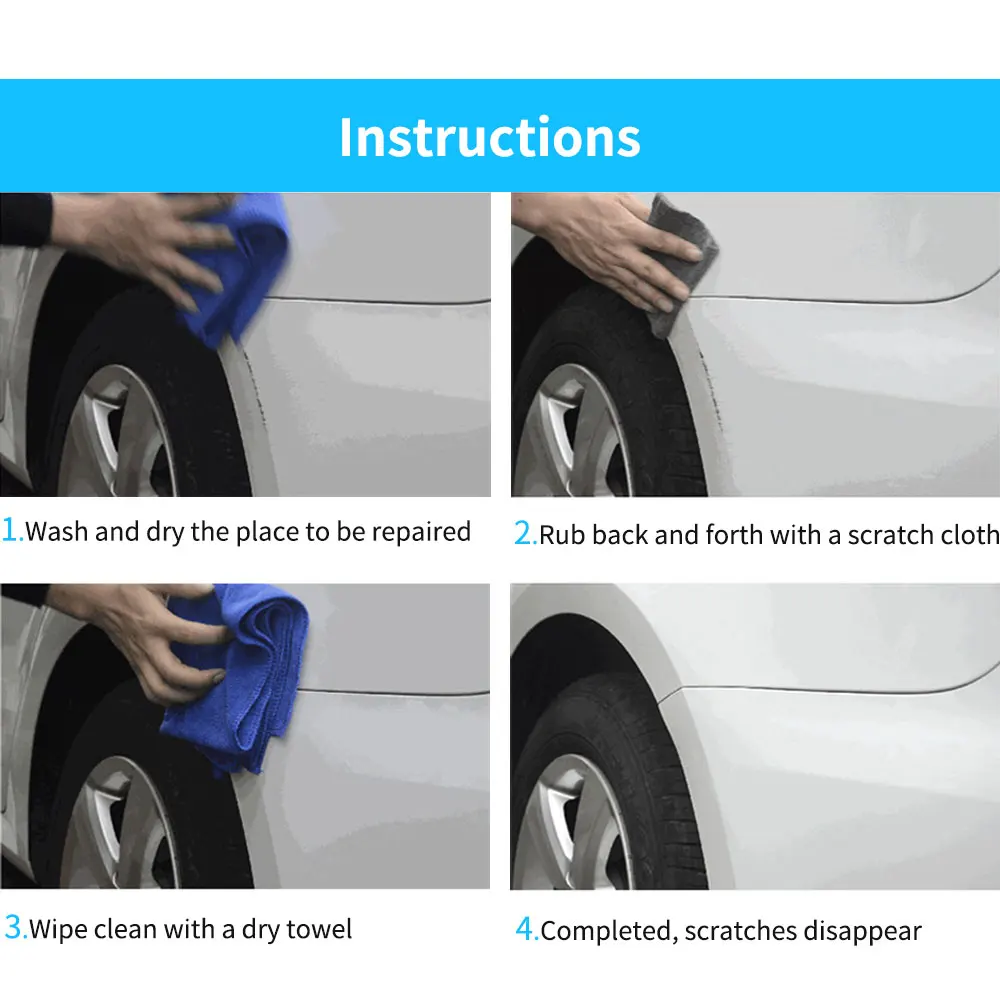 Instructions

1.Wash and dry the place to be repaired

2.Rub back and forth with a scratch cloth

3.Wipe clean with a dry towel

4.Completed, scratches disappear