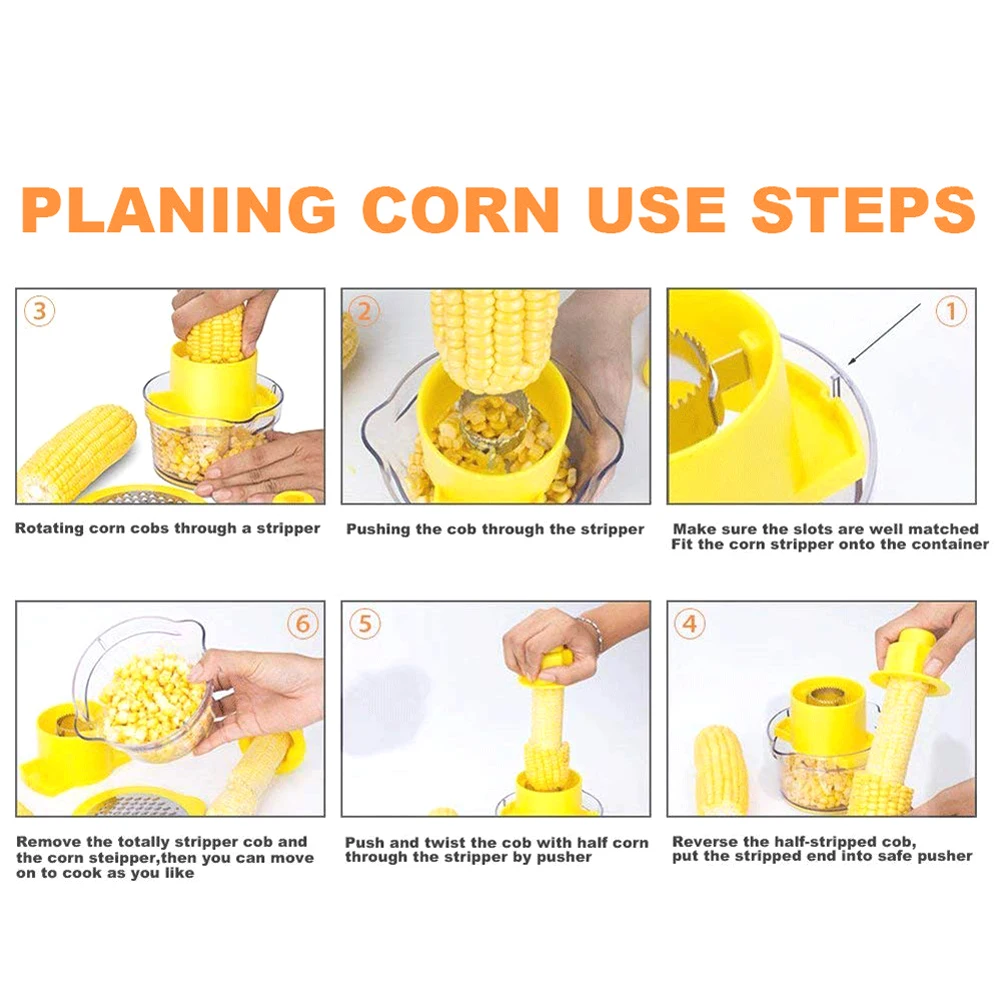 PLANING CORN USE STEPS

3

Rotating corn cobs through a stripper

2

Pushing the cob through the stripper

1

Make sure the slots are well matched
Fit the corn stripper onto the container

6

Remove the totally stripper cob and the corn steipper,then you can move on to cook as you like

5

Push and twist the cob with half corn through the stripper by pusher

4

Reverse the half-stripped cob, put the stripped end into safe pusher