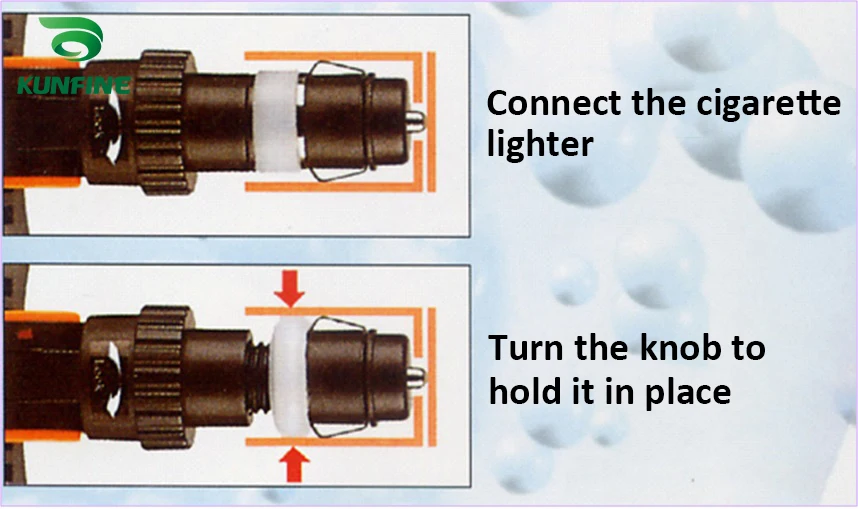 KUNFINE

Connect the cigarette lighter

Turn the knob to hold it in place