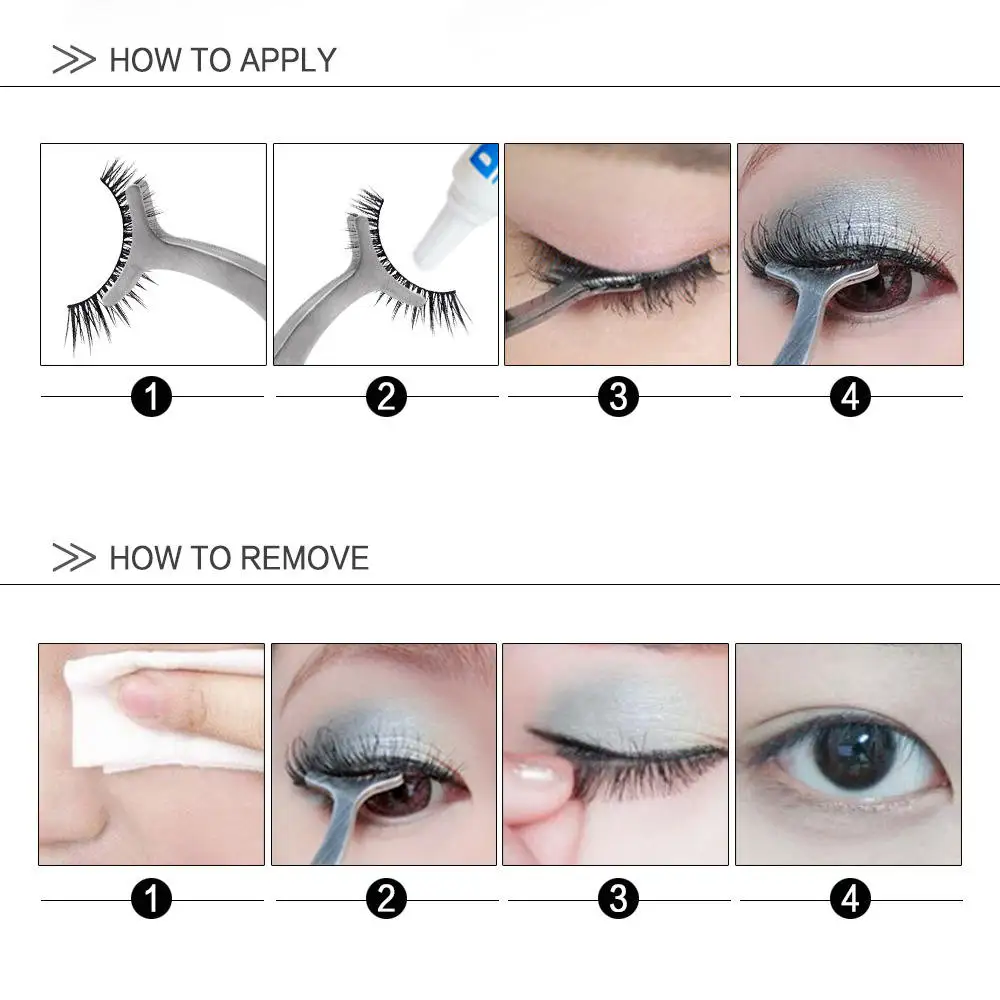 HOW TO APPLY

1

2

3

4

HOW TO REMOVE

1

2

3

4