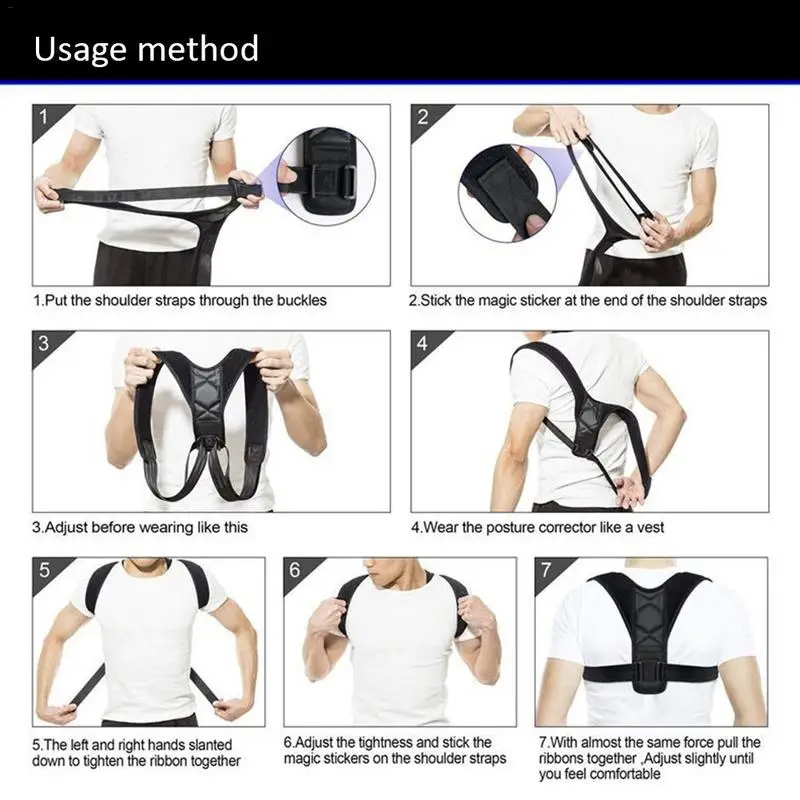 Usage method

1

1.Put the shoulder straps through the buckles

2

2.Stick the magic sticker at the end of the shoulder straps

3

3.Adjust before wearing like this

4

4.Wear the posture corrector like a vest

5

5.The left and right hands slanted down to tighten the ribbon together

6

6.Adjust the tightness and stick the magic stickers on the shoulder straps

7

7.With almost the same force pull the ribbons together ,Adjust slightly until you feel comfortable