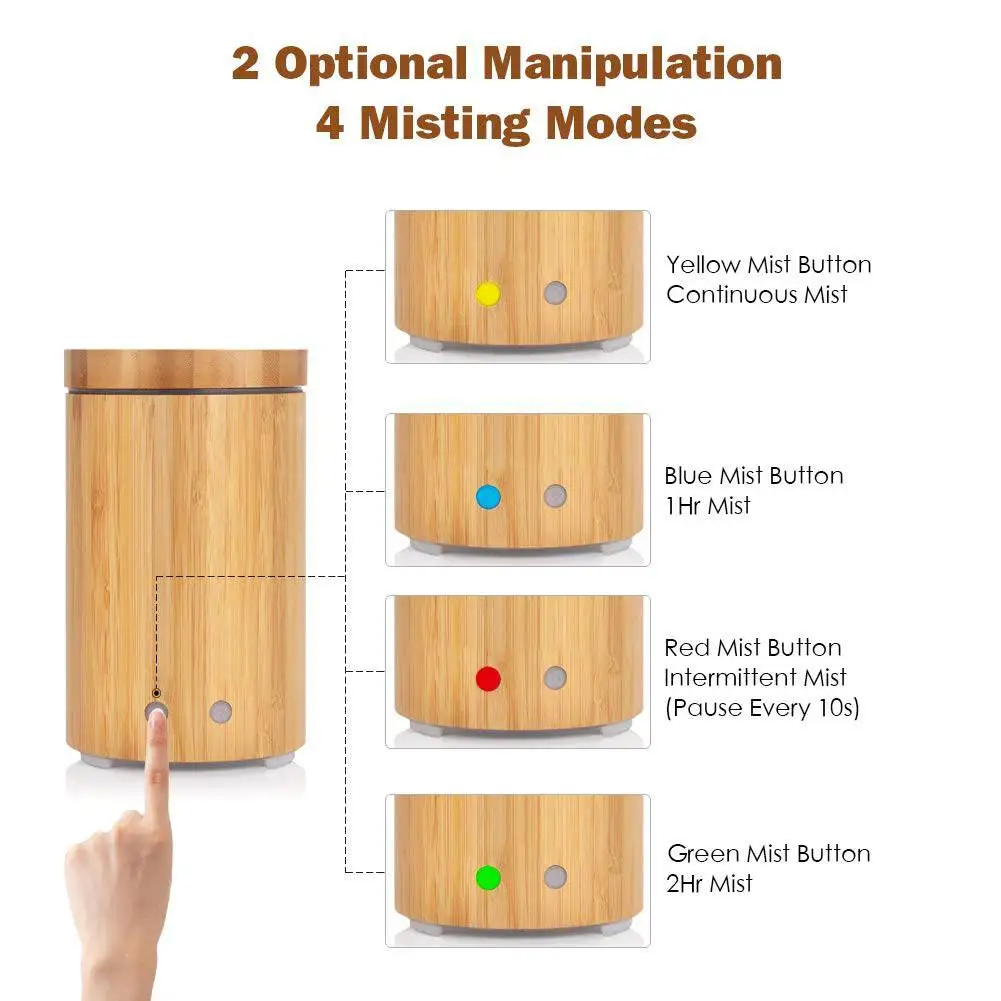 2 Optional Manipulation
4 Misting Modes

Yellow Mist Button
Continuous Mist

Blue Mist Button
1Hr Mist

Red Mist Button
Intermittent Mist
(Pause Every 10s)

Green Mist Button
2Hr Mist