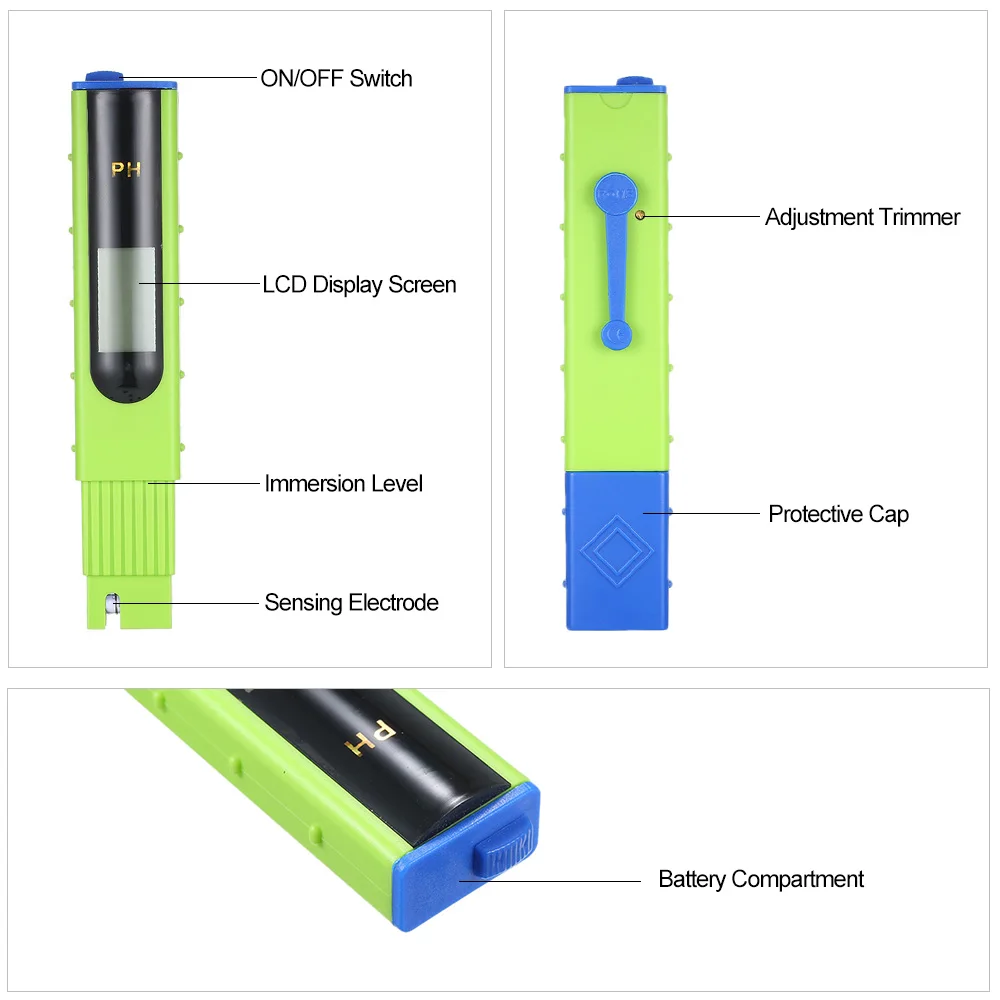 ON/OFF Switch

PH

LCD Display Screen

Immersion Level

Sensing Electrode

Adjustment Trimmer

Protective Cap

PH

Battery Compartment