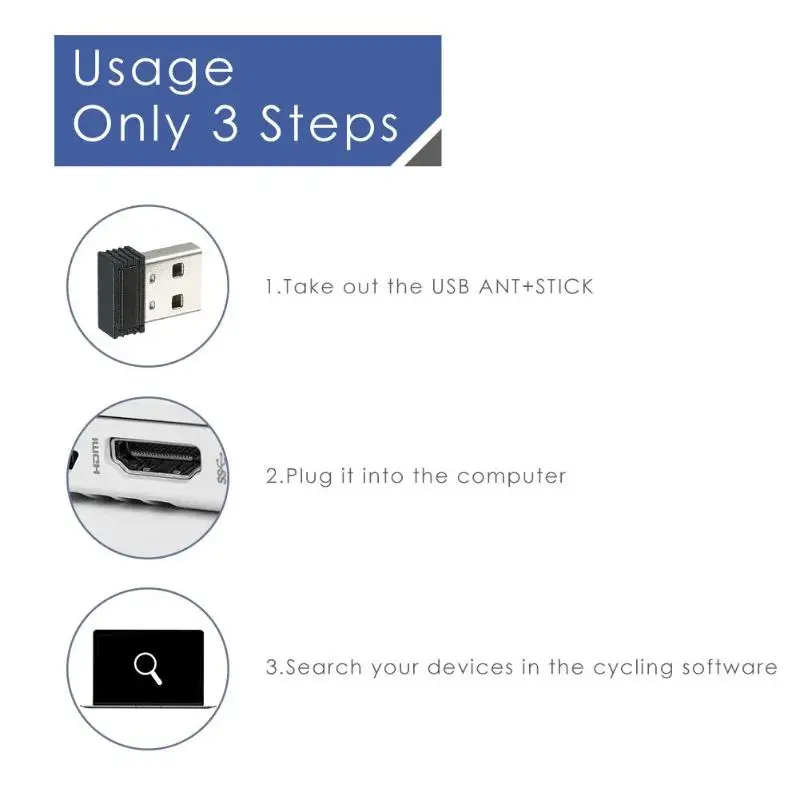 Usage
Only 3 Steps

1.Take out the USB ANT+STICK

HDMI

2.Plug it into the computer

3.Search your devices in the cycling software