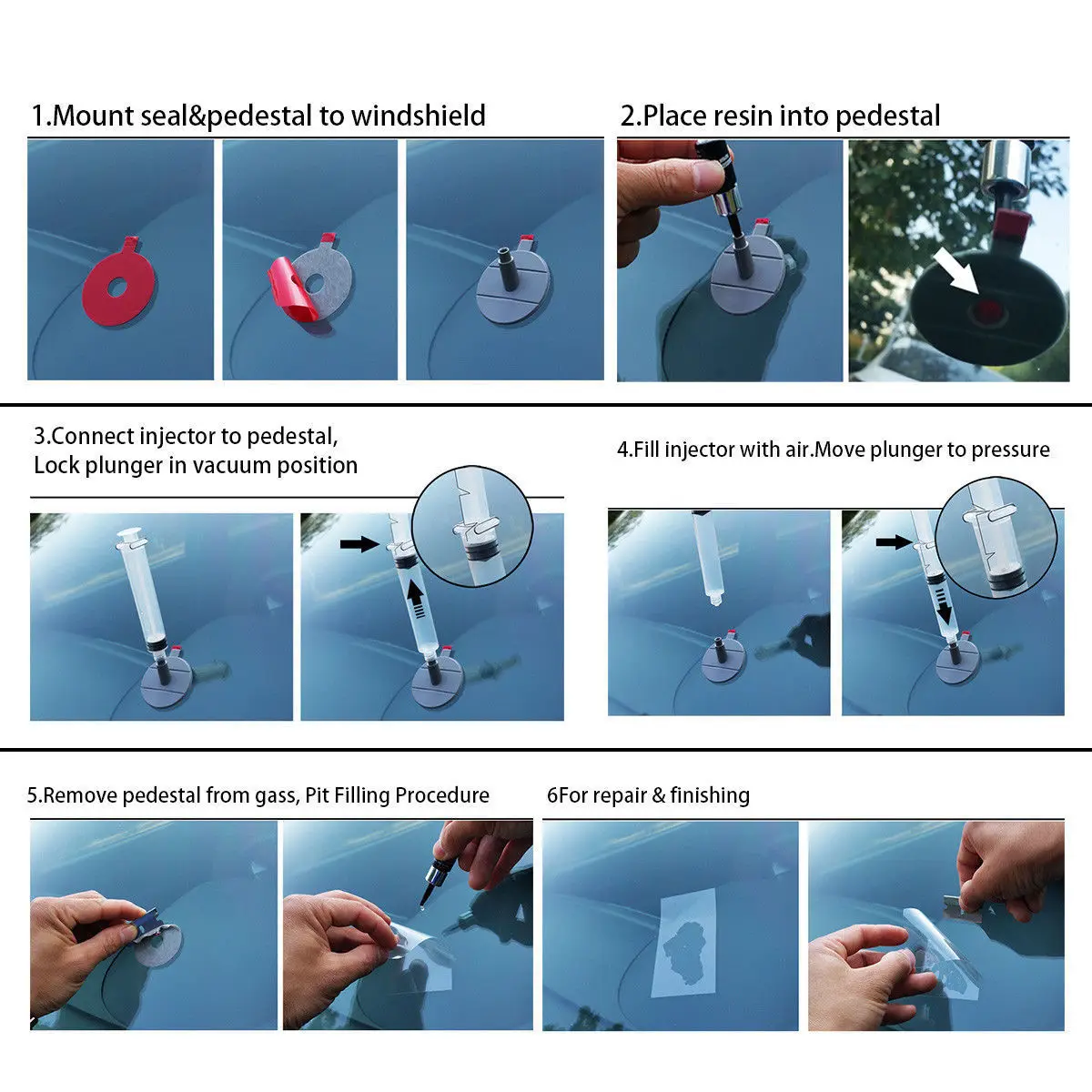 1.Mount seal&pedestal to windshield

2.Place resin into pedestal

3.Connect injector to pedestal, Lock plunger in vacuum position

4.Fill injector with air.Move plunger to pressure

5.Remove pedestal from gass, Pit Filling Procedure

6For repair & finishing