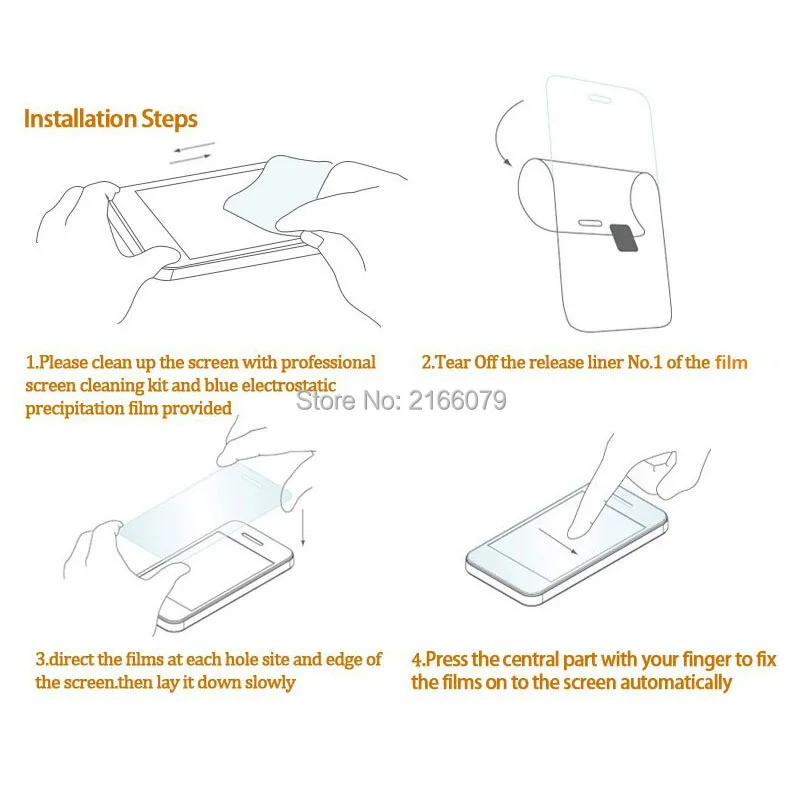 Installation Steps

1.Please clean up the screen with professional screen cleaning kit and blue electrostatic precipitation film provided

2.Tear Off the release liner No.1 of the film

Store No: 2166079

3.direct the films at each hole site and edge of the screen.then lay it down slowly

4.Press the central part with your finger to fix the films on to the screen automatically