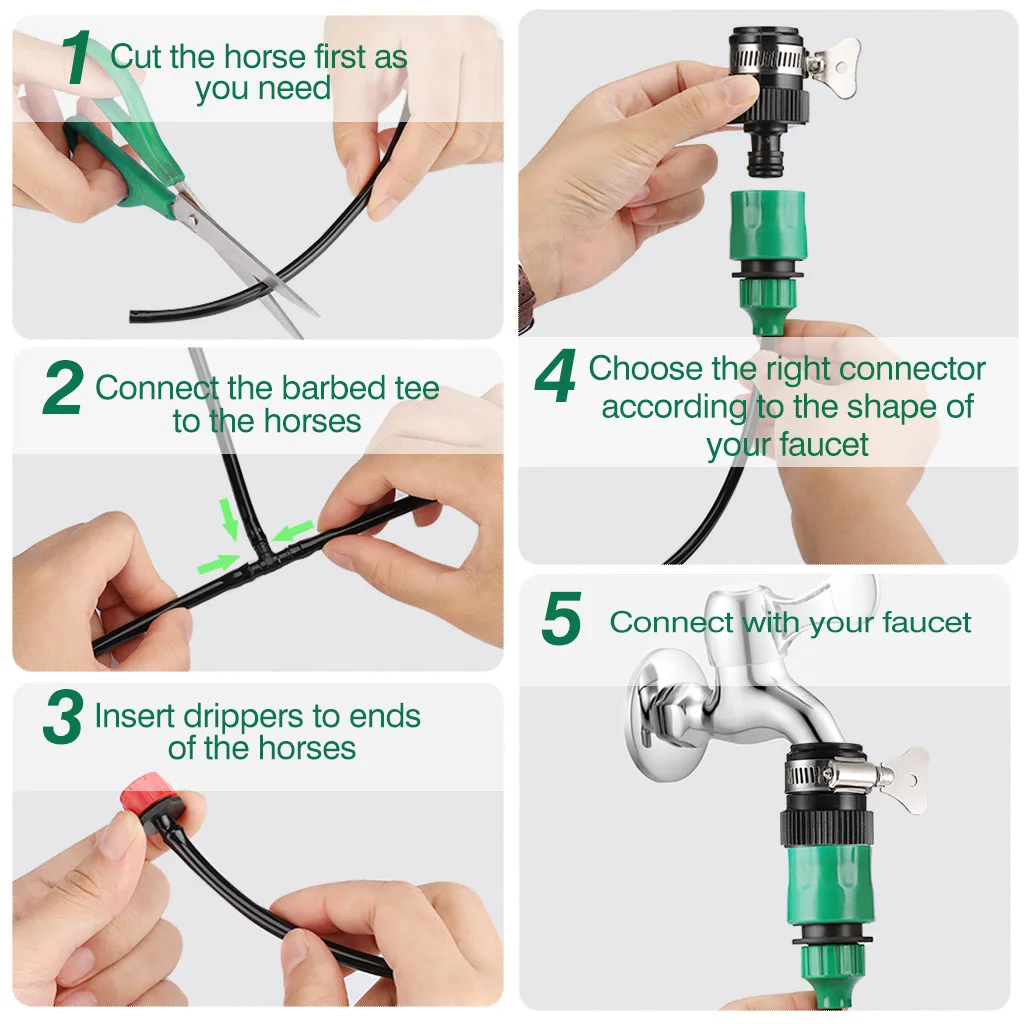 1 Cut the horse first as you need

2 Connect the barbed tee to the horses

3 Insert drippers to ends of the horses

4 Choose the right connector according to the shape of your faucet

5 Connect with your faucet