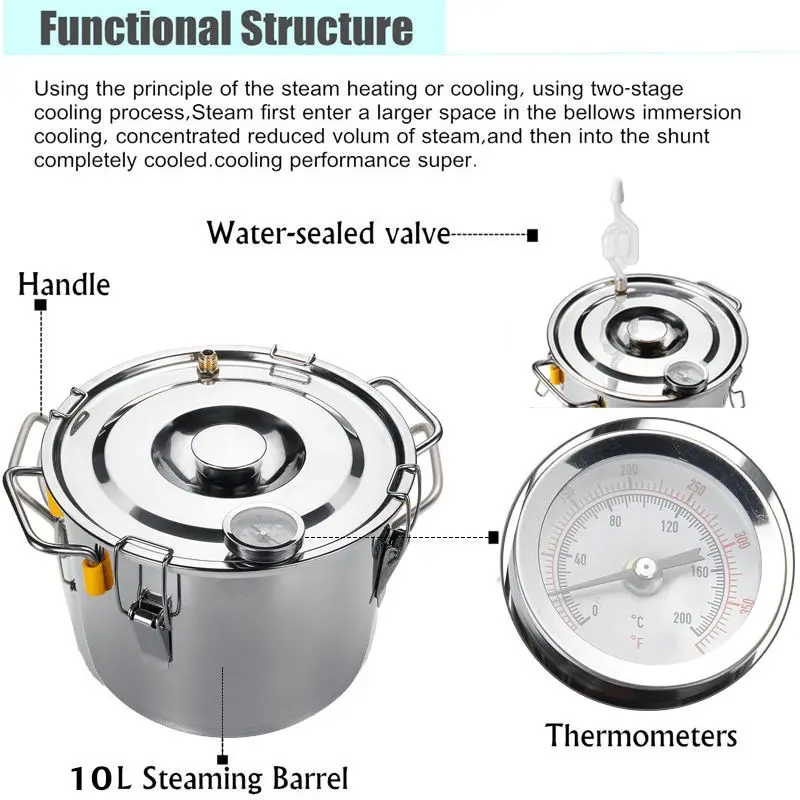 Functional Structure

Using the principle of the steam heating or cooling, using two-stage cooling process,Steam first enter a larger space in the bellows immersion cooling, concentrated reduced volum of steam,and then into the shunt completely cooled.cooling performance super.

Water-sealed valve

Handle

150
200
250
300
350
0
40
80
120
160
200
°C
°F

Thermometers

10L Steaming Barrel