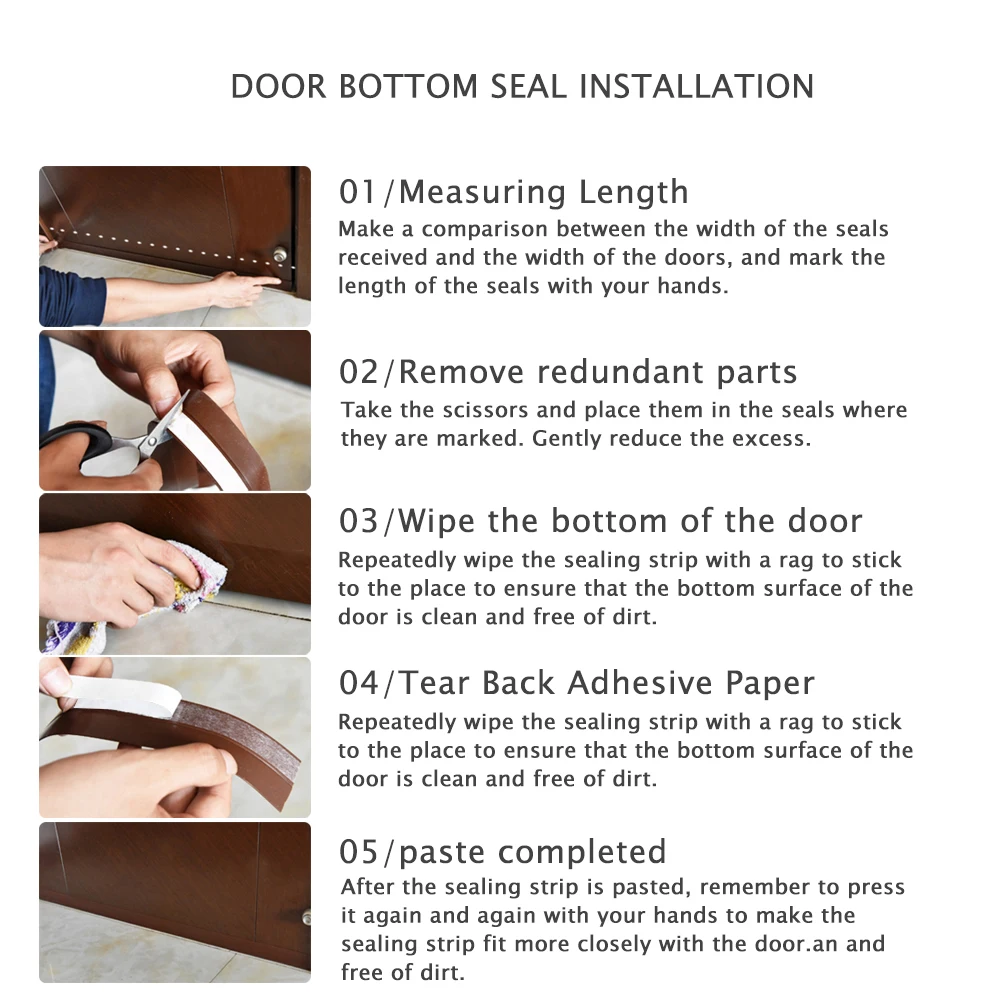 DOOR BOTTOM SEAL INSTALLATION

01/Measuring Length
Make a comparison between the width of the seals received and the width of the doors, and mark the length of the seals with your hands.

02/Remove redundant parts
Take the scissors and place them in the seals where they are marked. Gently reduce the excess.

03/Wipe the bottom of the door
Repeatedly wipe the sealing strip with a rag to stick to the place to ensure that the bottom surface of the door is clean and free of dirt.

04/Tear Back Adhesive Paper
Repeatedly wipe the sealing strip with a rag to stick to the place to ensure that the bottom surface of the door is clean and free of dirt.

05/paste completed
After the sealing strip is pasted, remember to press it again and again with your hands to make the sealing strip fit more closely with the door.an and free of dirt.