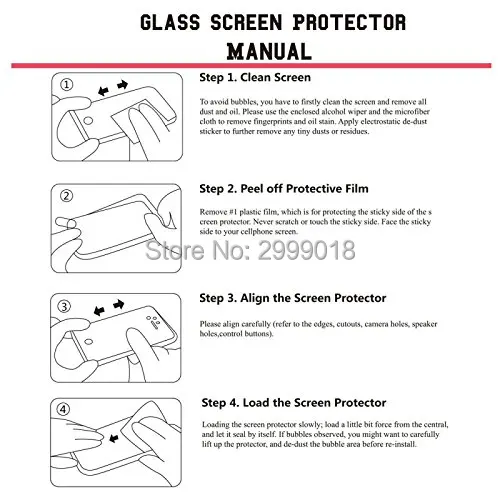 GLASS SCREEN PROTECTOR MANUAL

①

Step 1. Clean Screen

To avoid bubbles, you have to firstly clean the screen and remove all dust and oil. Please use the enclosed alcohol wiper and the microfiber cloth to remove fingerprints and oil stain. Apply electrostatic de-dust sticker to further remove any tiny dusts or residues.

②

Step 2. Peel off Protective Film

Remove #1 plastic film, which is for protecting the sticky side of the s creen protector. Never scratch or touch the sticky side. Face the sticky side to your cellphone screen.

Store No: 2999018

③

Step 3. Align the Screen Protector

Please align carefully (refer to the edges, cutouts, camera holes, speaker holes,control buttons).

④

Step 4. Load the Screen Protector

Loading the screen protector slowly; load a little bit force from the central, and let it seal by itself. If bubbles observed, you might want to carefully lift up the protector, and de-dust the bubble area before re-install.