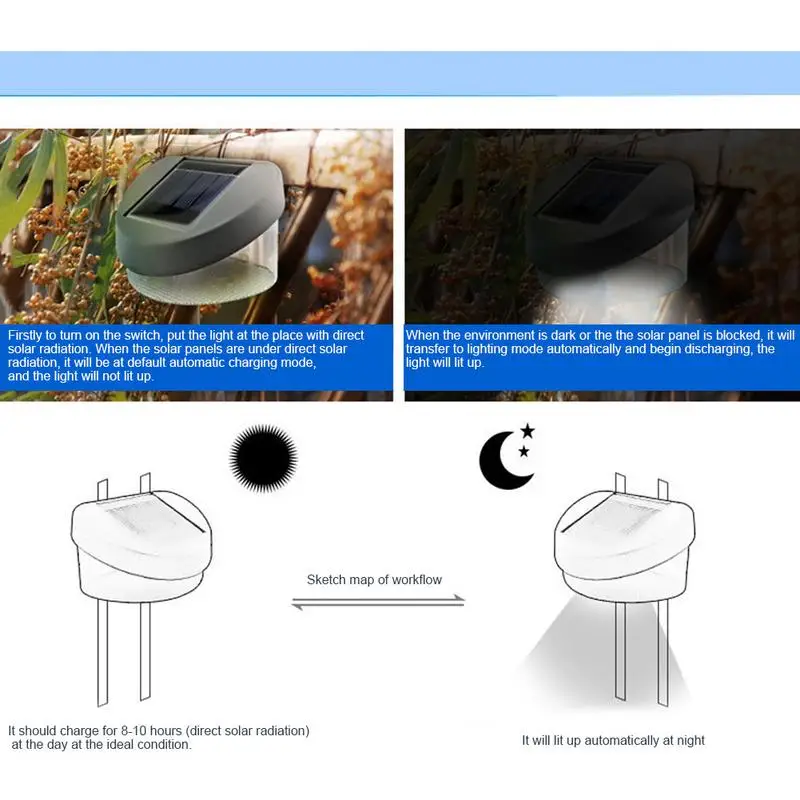 Firstly to turn on the switch, put the light at the place with direct solar radiation. When the solar panels are under direct solar radiation, it will be at default automatic charging mode, and the light will not lit up.

When the environment is dark or the the solar panel is blocked, it will transfer to lighting mode automatically and begin discharging, the light will lit up.

Sketch map of workflow

It should charge for 8-10 hours (direct solar radiation) at the day at the ideal condition.

It will lit up automatically at night