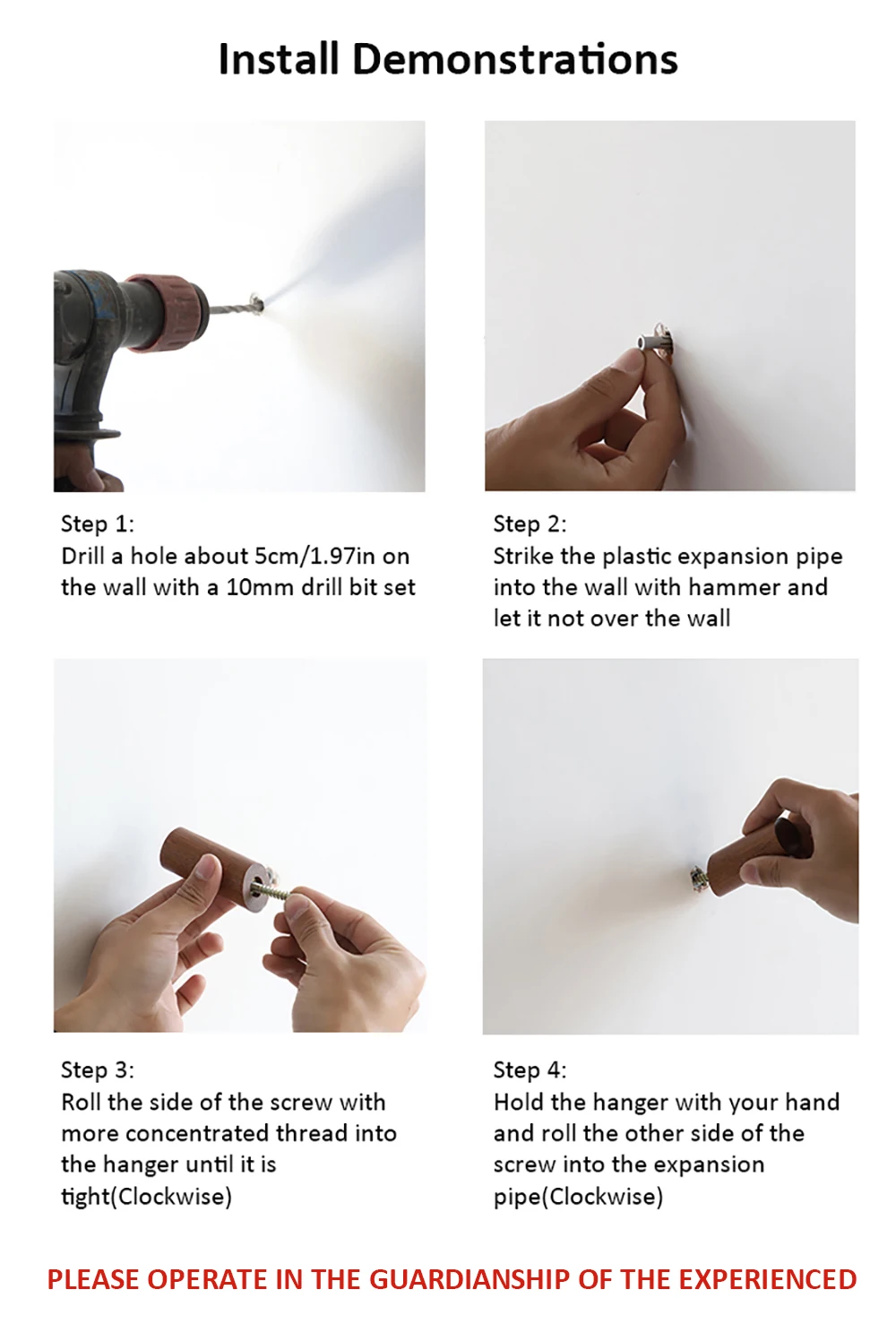 Install Demonstrations

Step 1:
Drill a hole about 5cm/1.97in on the wall with a 10mm drill bit set

Step 2:
Strike the plastic expansion pipe into the wall with hammer and let it not over the wall

Step 3:
Roll the side of the screw with more concentrated thread into the hanger until it is tight(Clockwise)

Step 4:
Hold the hanger with your hand and roll the other side of the screw into the expansion pipe(Clockwise)

PLEASE OPERATE IN THE GUARDIANSHIP OF THE EXPERIENCED