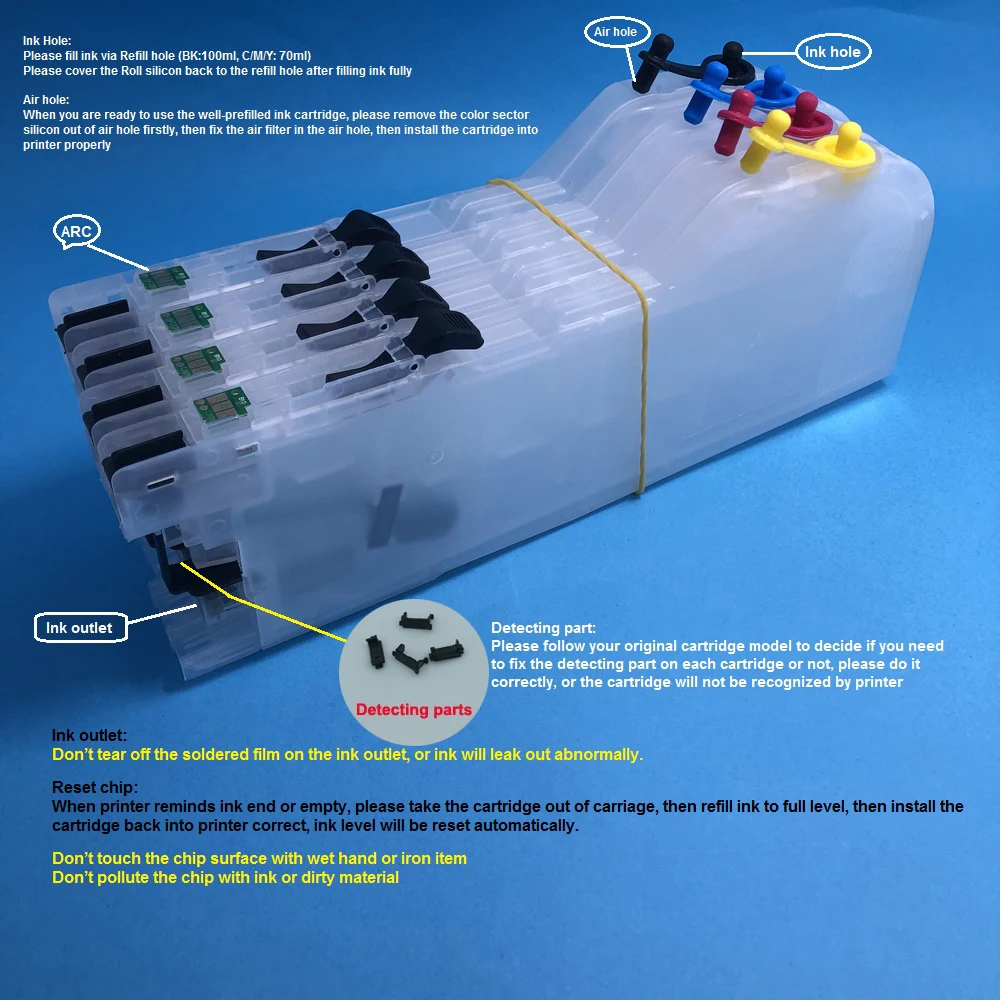 Ink Hole:
Please fill ink via Refill hole (BK:100ml, C/M/Y: 70ml)
Please cover the Roll silicon back to the refill hole after filling ink fully

Air hole:
When you are ready to use the well-prefilled ink cartridge, please remove the color sector silicon out of air hole firstly, then fix the air filter in the air hole, then install the cartridge into printer properly

Air hole

Ink hole

ARC

Ink outlet

Detecting parts

Detecting part:
Please follow your original cartridge model to decide if you need to fix the detecting part on each cartridge or not, please do it correctly, or the cartridge will not be recognized by printer

Ink outlet:
Don't tear off the soldered film on the ink outlet, or ink will leak out abnormally.

Reset chip:
When printer reminds ink end or empty, please take the cartridge out of carriage, then refill ink to full level, then install the cartridge back into printer correct, ink level will be reset automatically.

Don't touch the chip surface with wet hand or iron item
Don't pollute the chip with ink or dirty material