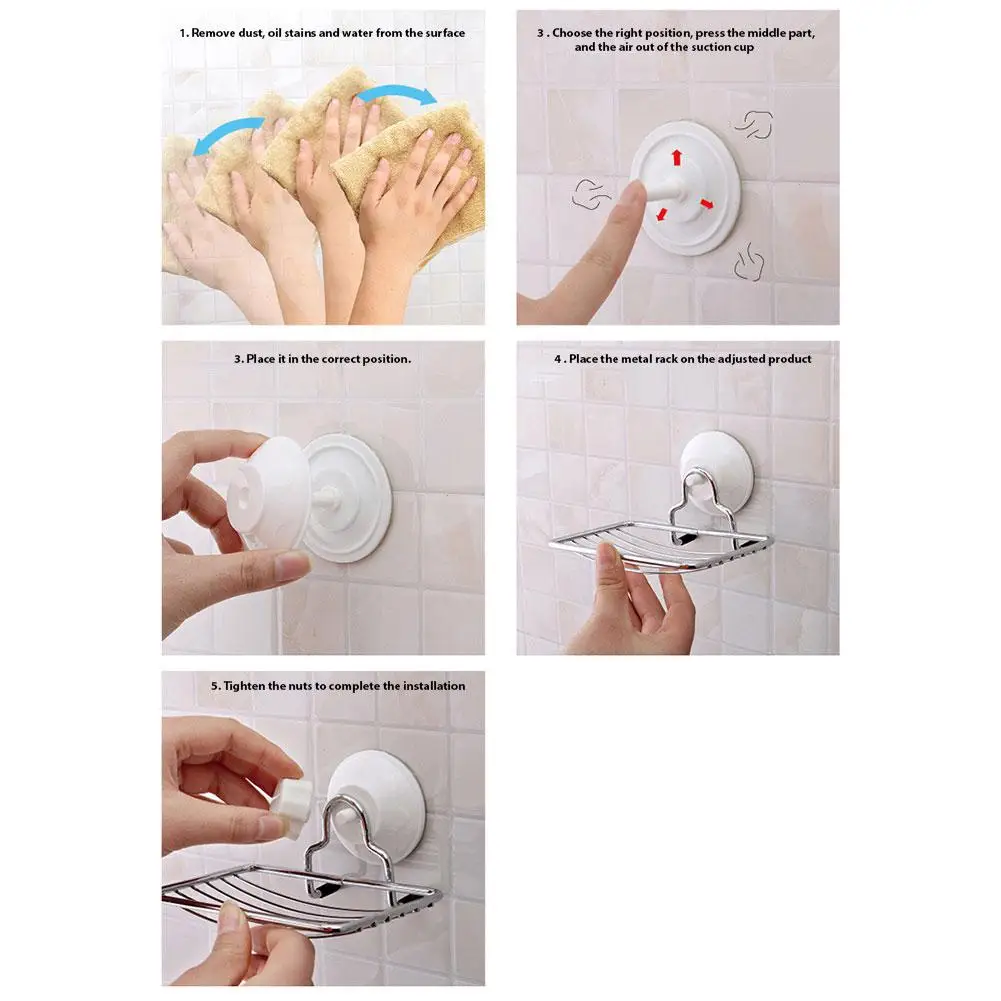 1. Remove dust, oil stains and water from the surface

3 . Choose the right position, press the middle part, and the air out of the suction cup

3. Place it in the correct position.

4 . Place the metal rack on the adjusted product

5. Tighten the nuts to complete the installation