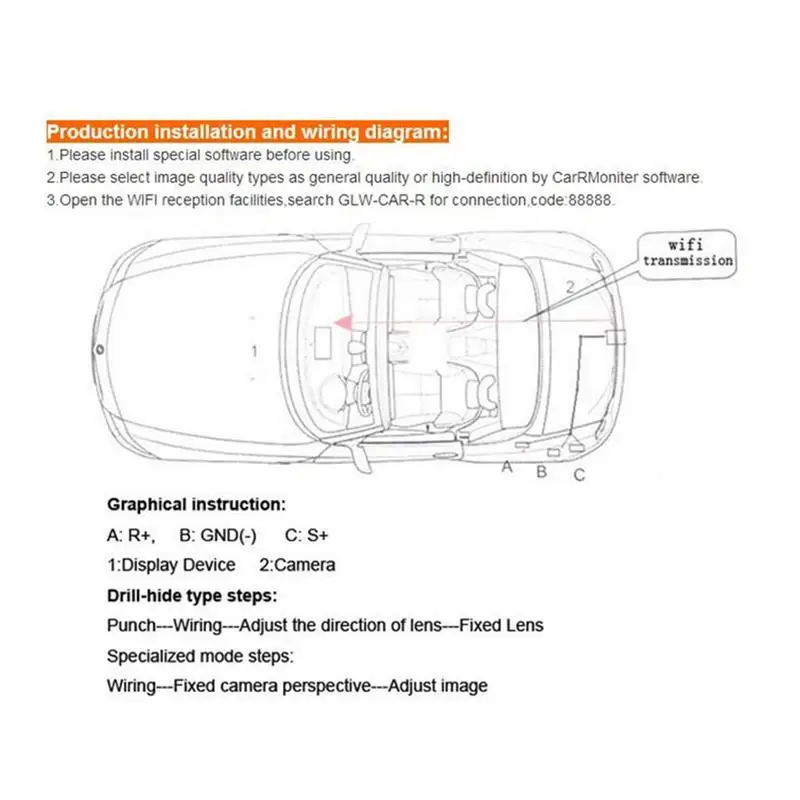 Production installation and wiring diagram:
1.Please install special software before using.
2.Please select image quality types as general quality or high-definition by CarRMoniter software.
3.Open the WIFI reception facilities,search GLW-CAR-R for connection,code:88888.

wifi transmission

2

1

A B C

Graphical instruction:

A: R+, B: GND(-) C: S+

1:Display Device 2:Camera

Drill-hide type steps:

Punch---Wiring---Adjust the direction of lens---Fixed Lens

Specialized mode steps:

Wiring---Fixed camera perspective---Adjust image