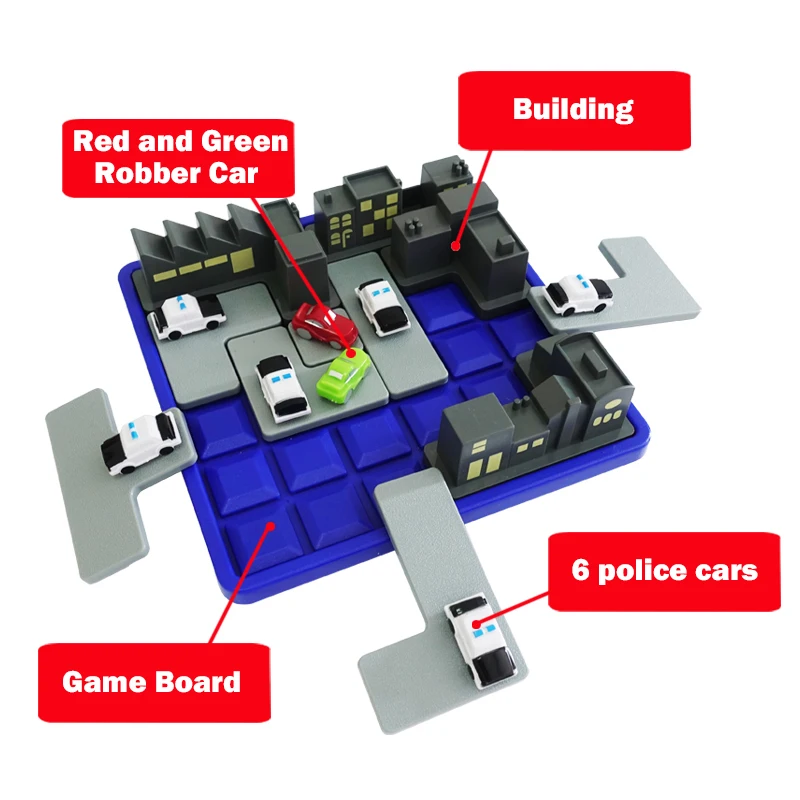 Red and Green Robber Car

Building

6 police cars

Game Board