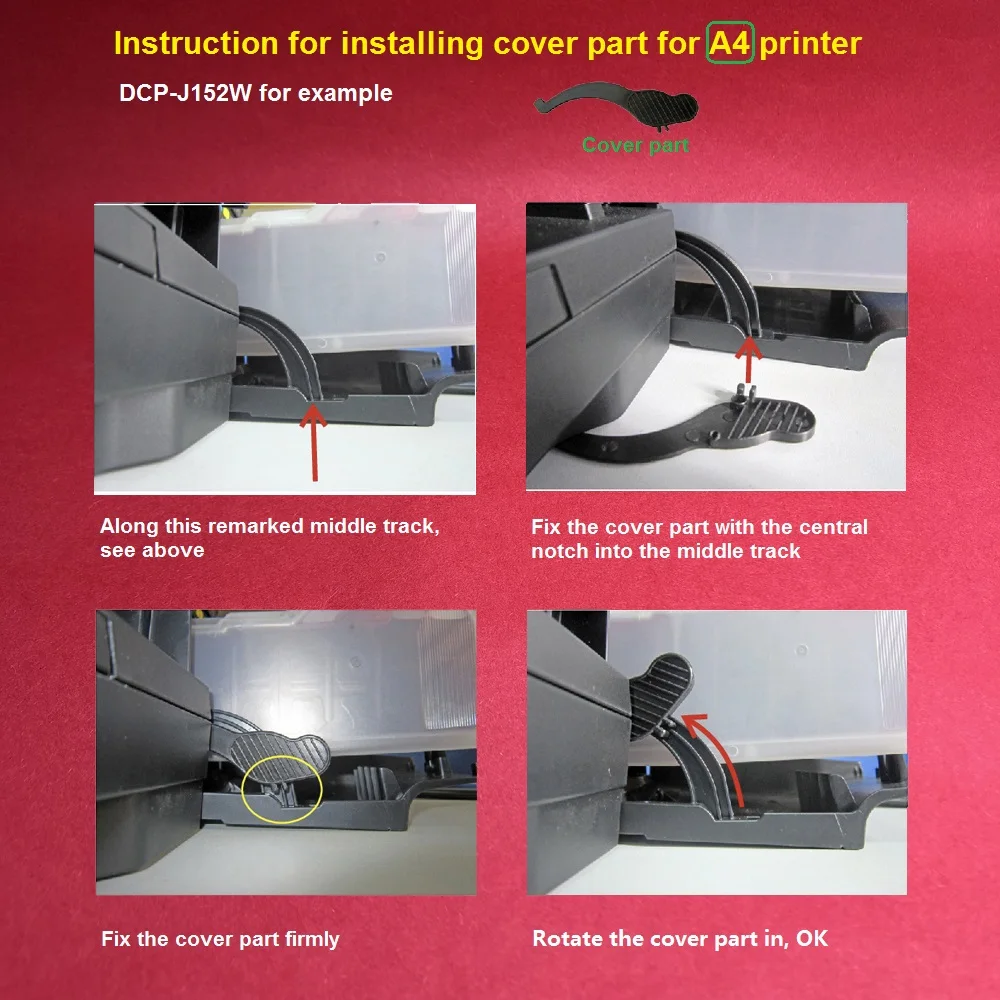 Instruction for installing cover part for A4 printer

DCP-J152W for example

Cover part

Along this remarked middle track, see above

Fix the cover part with the central notch into the middle track

Fix the cover part firmly

Rotate the cover part in, OK