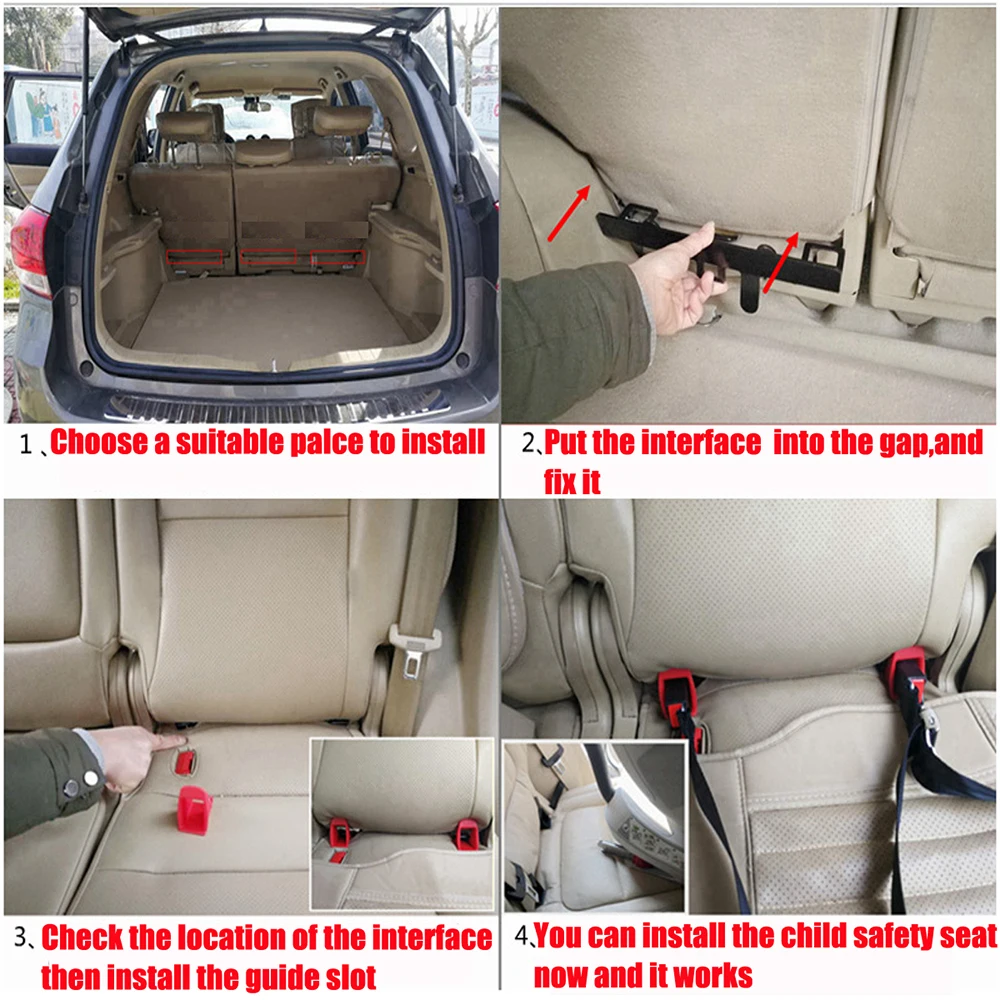 1、Choose a suitable palce to install

2、Put the interface into the gap,and fix it

3、Check the location of the interface then install the guide slot

4、You can install the child safety seat now and it works