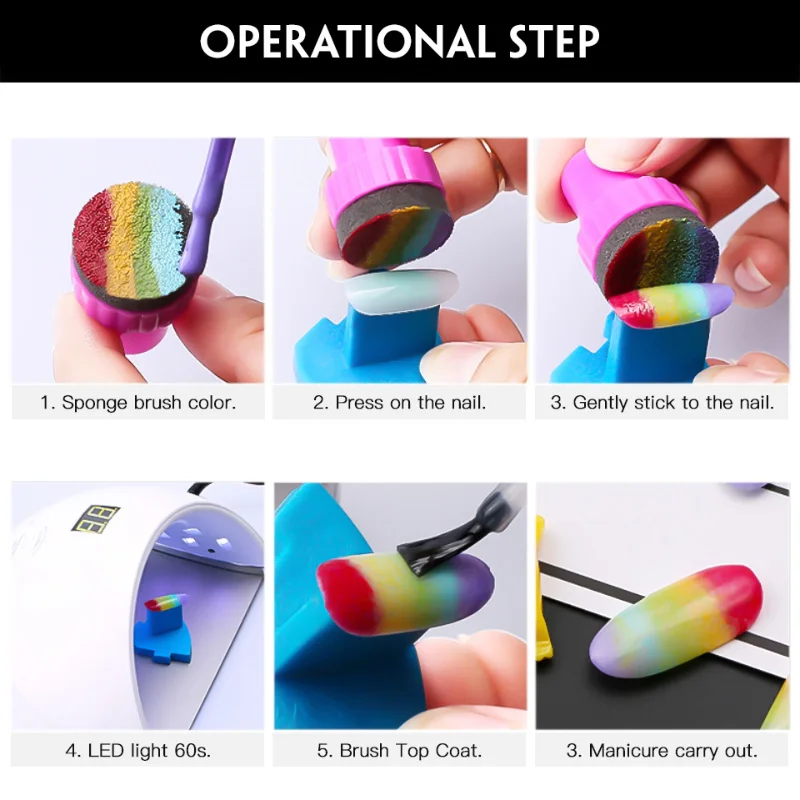 OPERATIONAL STEP

1. Sponge brush color.

2. Press on the nail.

3. Gently stick to the nail.

88

4. LED light 60s.

5. Brush Top Coat.

3. Manicure carry out.