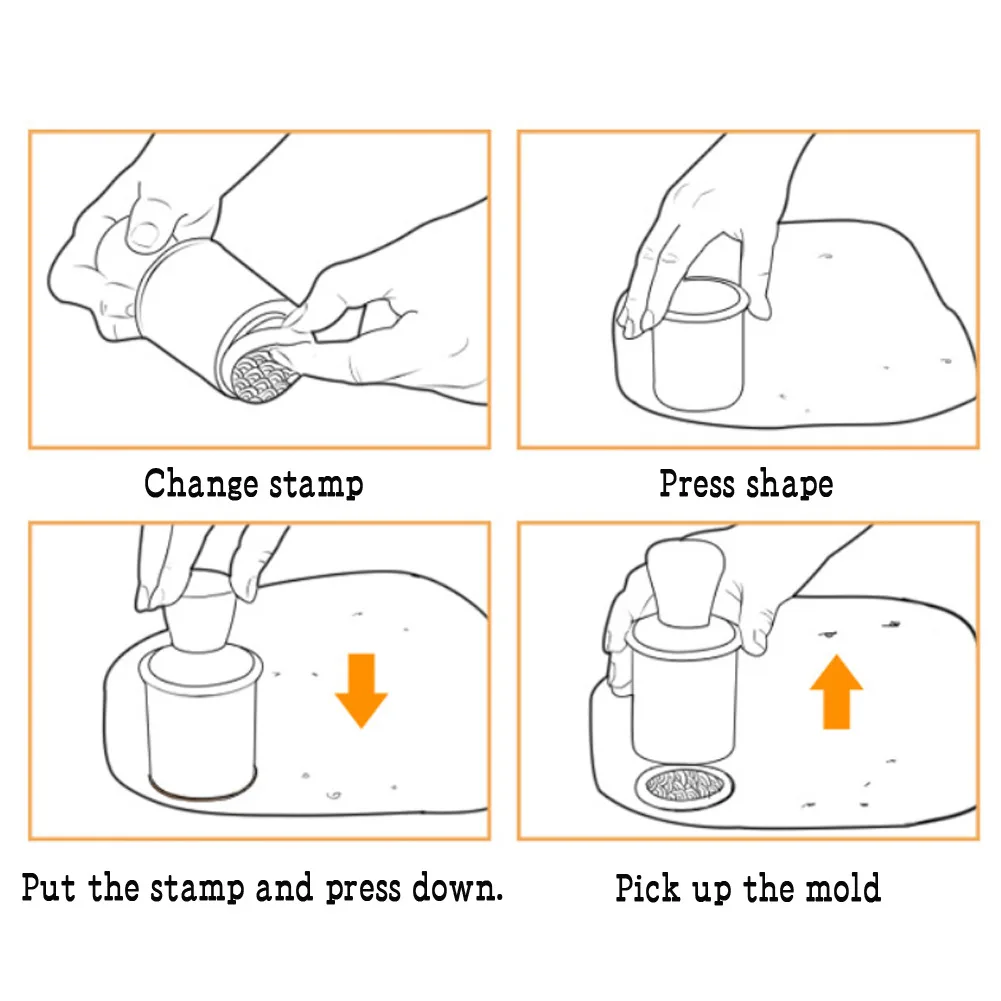 Change stamp

Press shape

Put the stamp and press down.

Pick up the mold