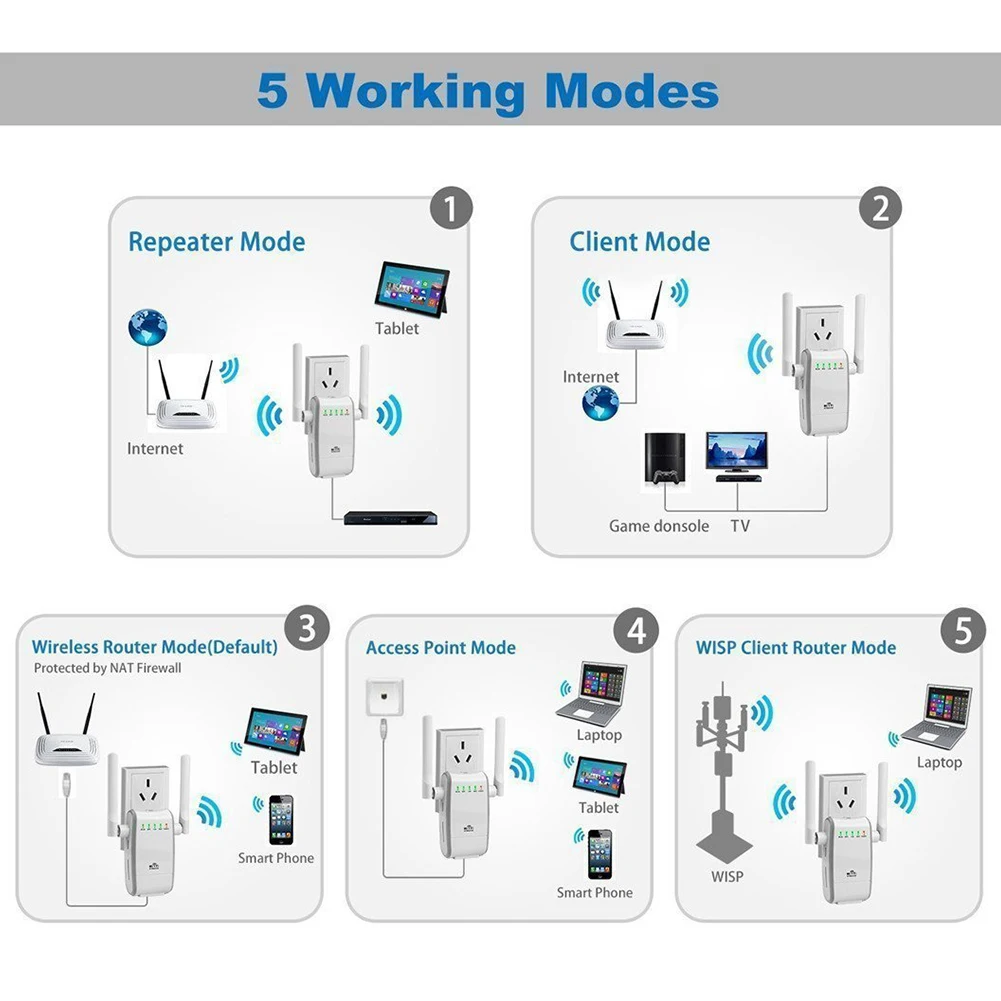 5 Working Modes

1
Repeater Mode
Tablet
Internet

2
Client Mode
Internet
Game donsole
TV

3
Wireless Router Mode(Default)
Protected by NAT Firewall
Tablet
Smart Phone

4
Access Point Mode
Laptop
Tablet
Smart Phone

5
WISP Client Router Mode
Laptop
WISP