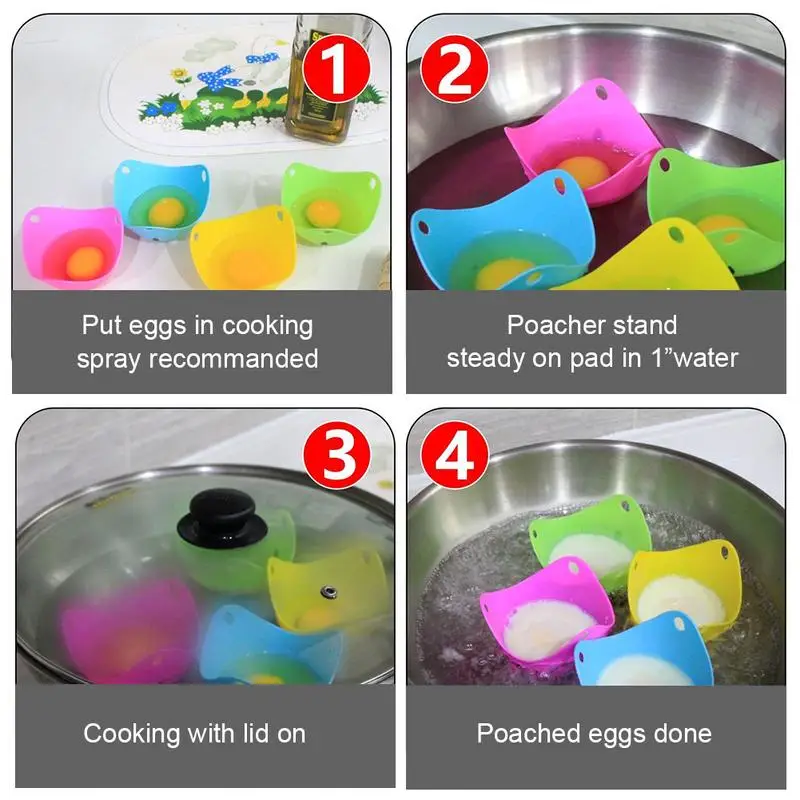 1

Put eggs in cooking spray recommanded

2

Poacher stand steady on pad in 1”water

3

Cooking with lid on

4

Poached eggs done