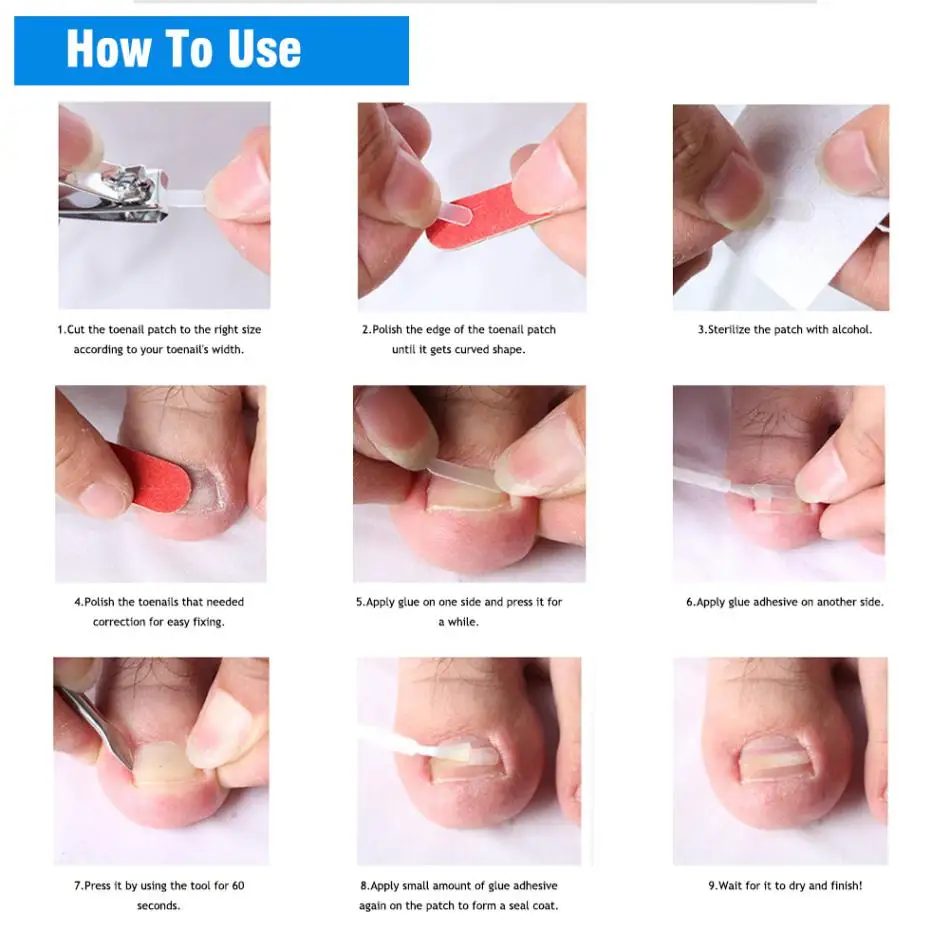 How To Use

1.Cut the toenail patch to the right size according to your toenail's width.

2.Polish the edge of the toenail patch until it gets curved shape.

3.Sterilize the patch with alcohol.

4.Polish the toenails that needed correction for easy fixing.

5.Apply glue on one side and press it for a while.

6.Apply glue adhesive on another side.

7.Press it by using the tool for 60 seconds.

8.Apply small amount of glue adhesive again on the patch to form a seal coat.

9.Wait for it to dry and finish!