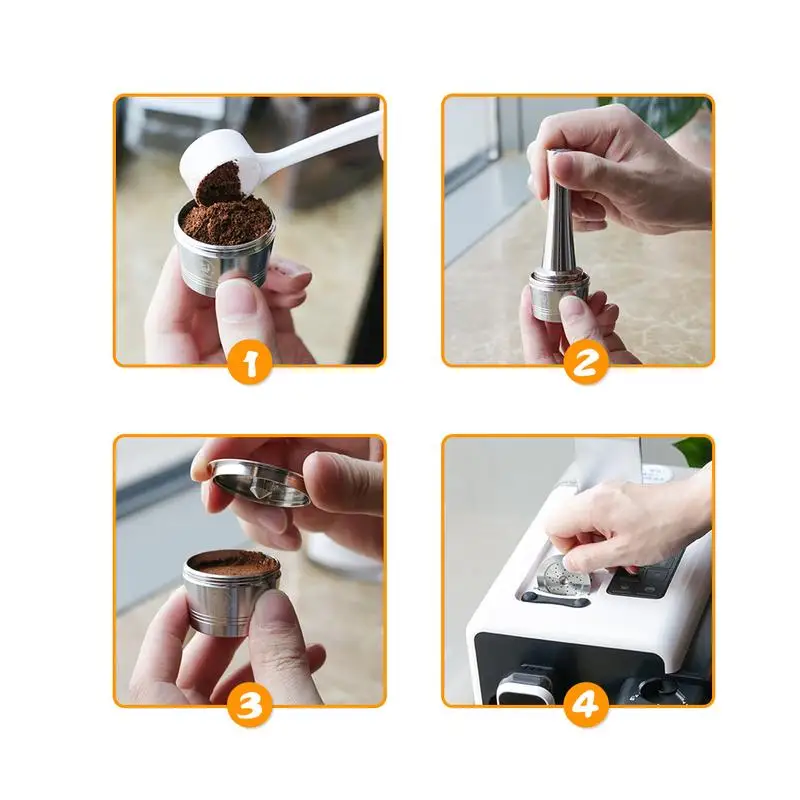 1

2

3

4