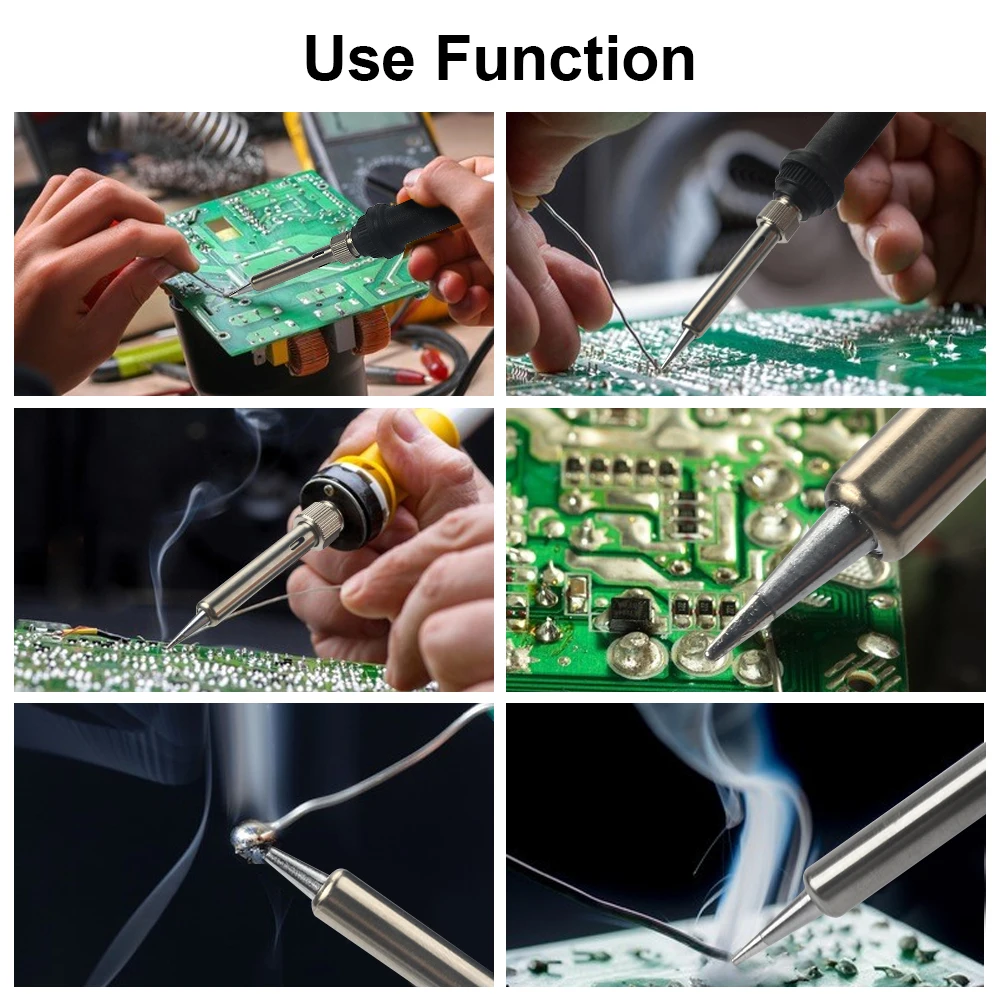 Use Function