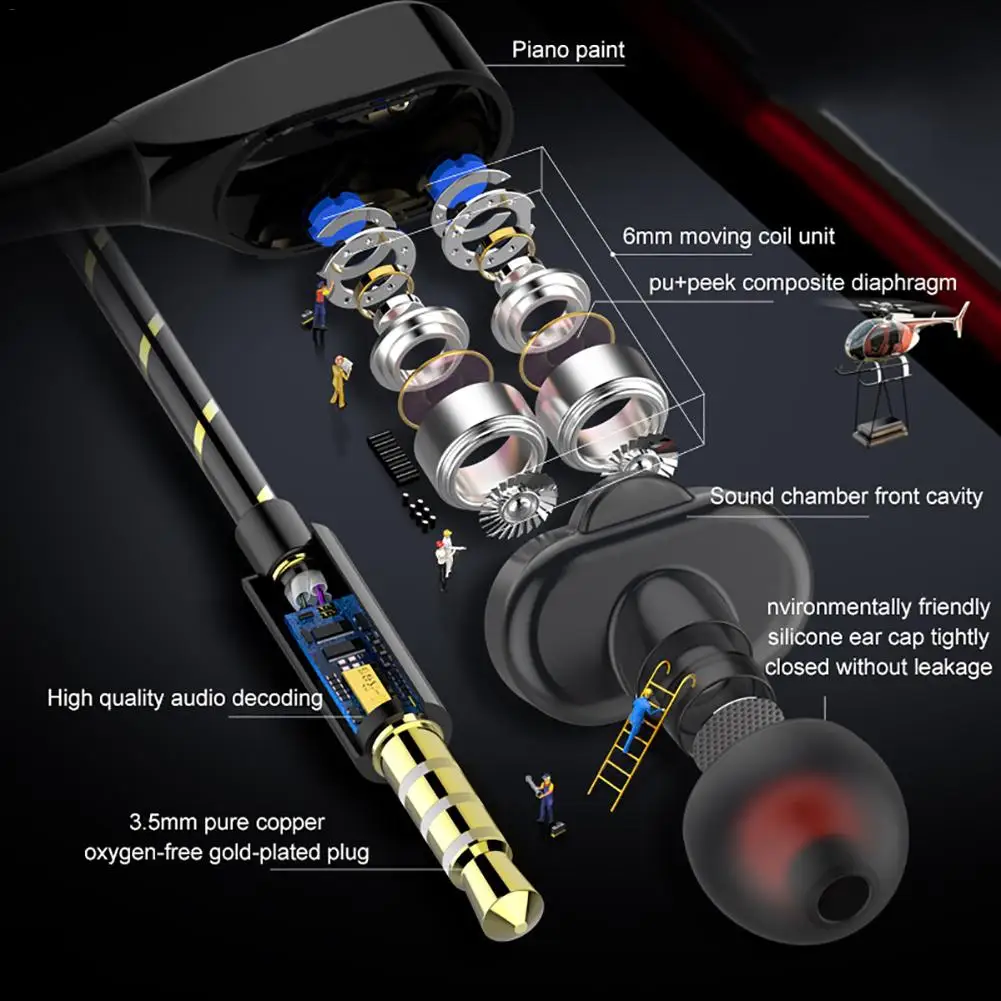 Piano paint

6mm moving coil unit

pu+peek composite diaphragm

Sound chamber front cavity

nvironmentally friendly silicone ear cap tightly closed without leakage

High quality audio decoding

3.5mm pure copper oxygen-free gold-plated plug