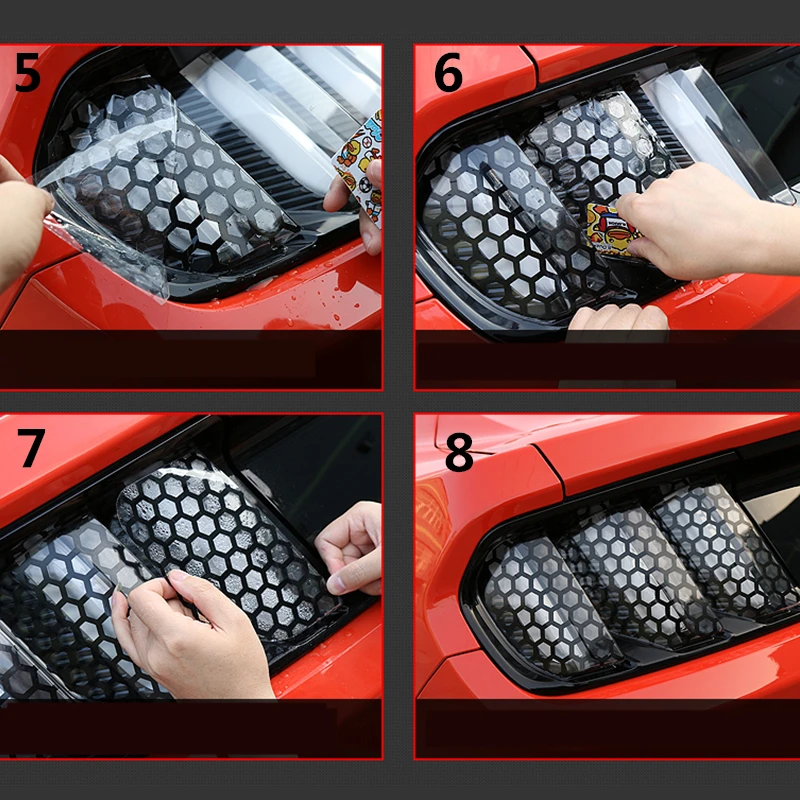 5

6

7

8