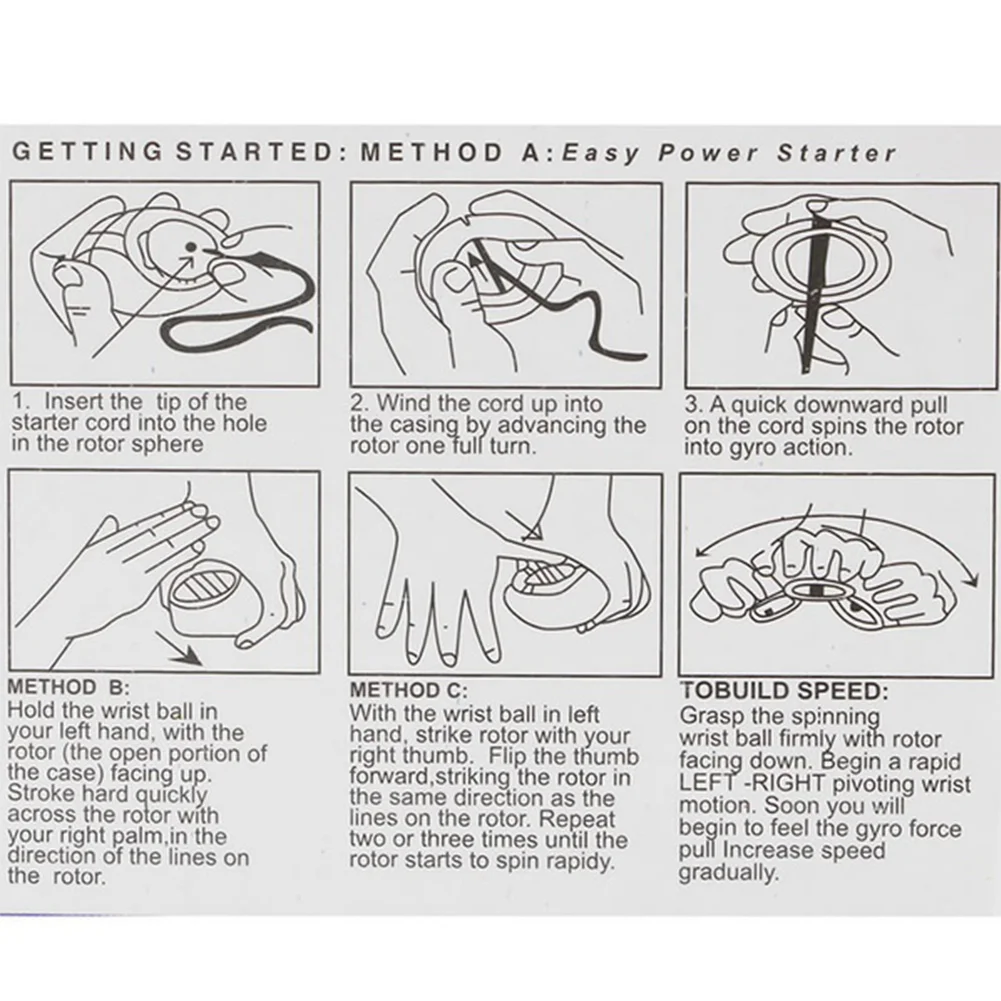 GETTING STARTED: METHOD A: Easy Power Starter

1. Insert the tip of the starter cord into the hole in the rotor sphere

2. Wind the cord up into the casing by advancing the rotor one full turn.

3. A quick downward pull on the cord spins the rotor into gyro action.

METHOD B:
Hold the wrist ball in your left hand, with the rotor (the open portion of the case) facing up. Stroke hard quickly across the rotor with your right palm,in the direction of the lines on the rotor.

METHOD C:
With the wrist ball in left hand, strike rotor with your right thumb. Flip the thumb forward,striking the rotor in the same direction as the lines on the rotor. Repeat two or three times until the rotor starts to spin rapidy.

TOBUILD SPEED:
Grasp the spinning wrist ball firmly with rotor facing down. Begin a rapid LEFT -RIGHT pivoting wrist motion. Soon you will begin to feel the gyro force pull Increase speed gradually.