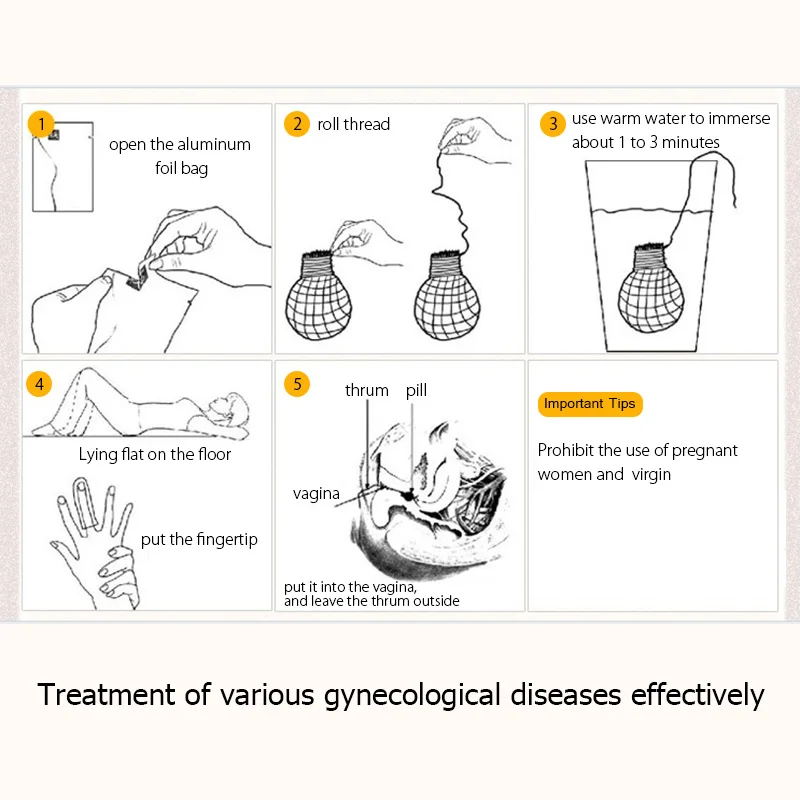 1 open the aluminum foil bag

2 roll thread

3 use warm water to immerse about 1 to 3 minutes

4 Lying flat on the floor

put the fingertip

5 thrum pill

vagina

put it into the vagina, and leave the thrum outside

Important Tips

Prohibit the use of pregnant women and virgin

Treatment of various gynecological diseases effectively