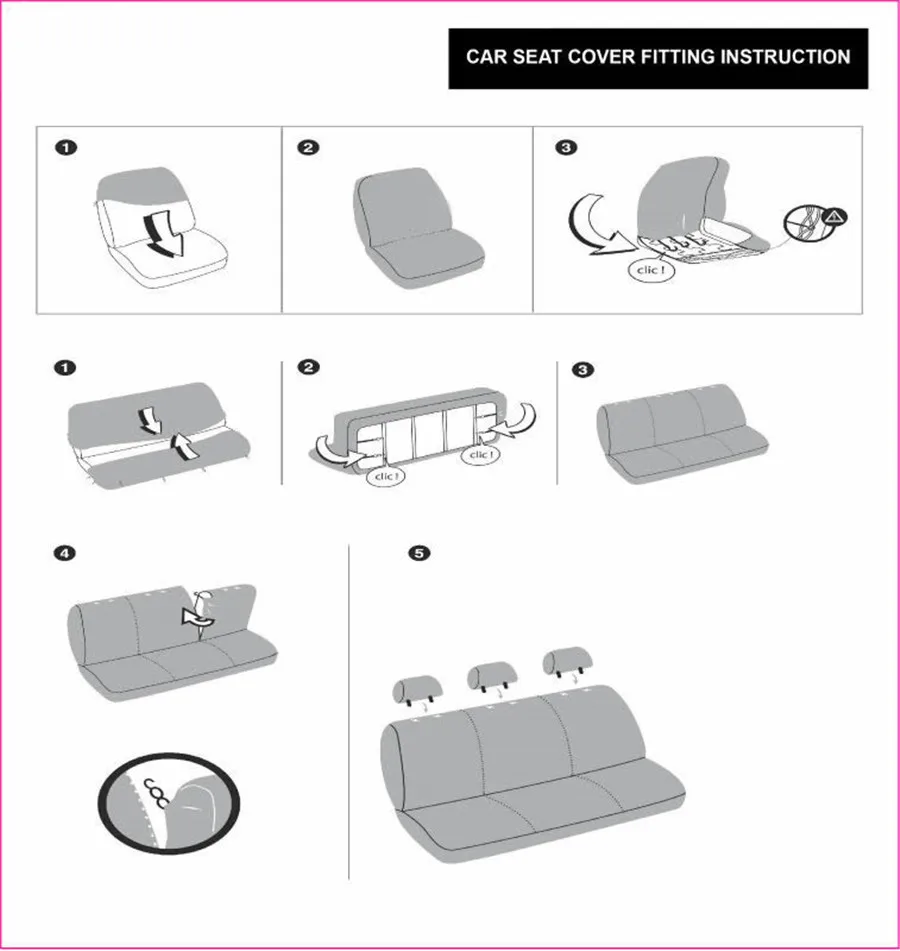 CAR SEAT COVER FITTING INSTRUCTION

1

2

3

clic !

1

2

clic !

clic !

3

4

5