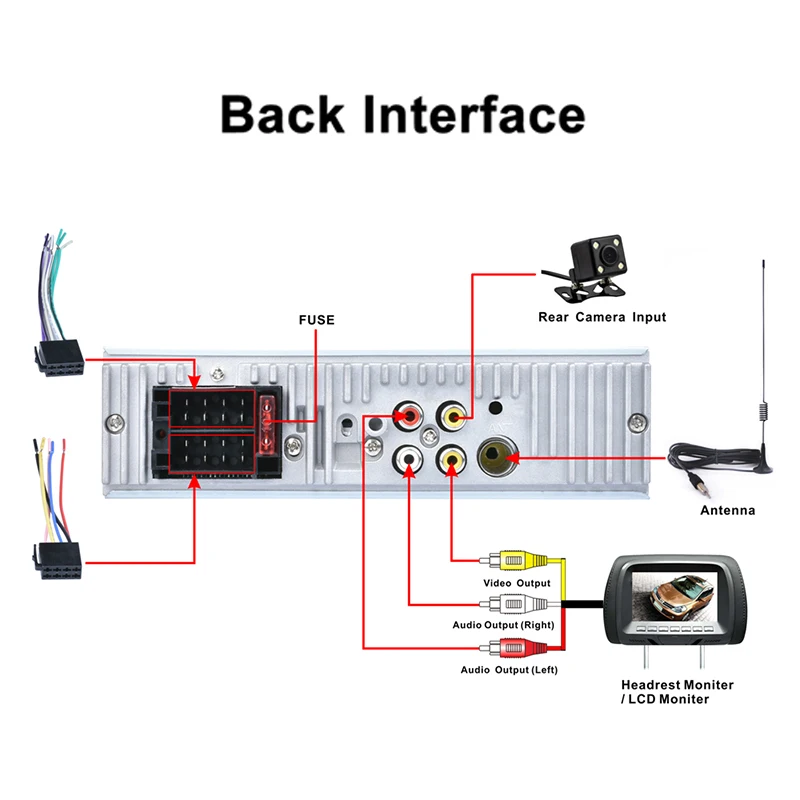 Back Interface

FUSE

Rear Camera Input

Antenna

Video Output

Audio Output (Right)

Audio Output (Left)

Headrest Moniter / LCD Moniter