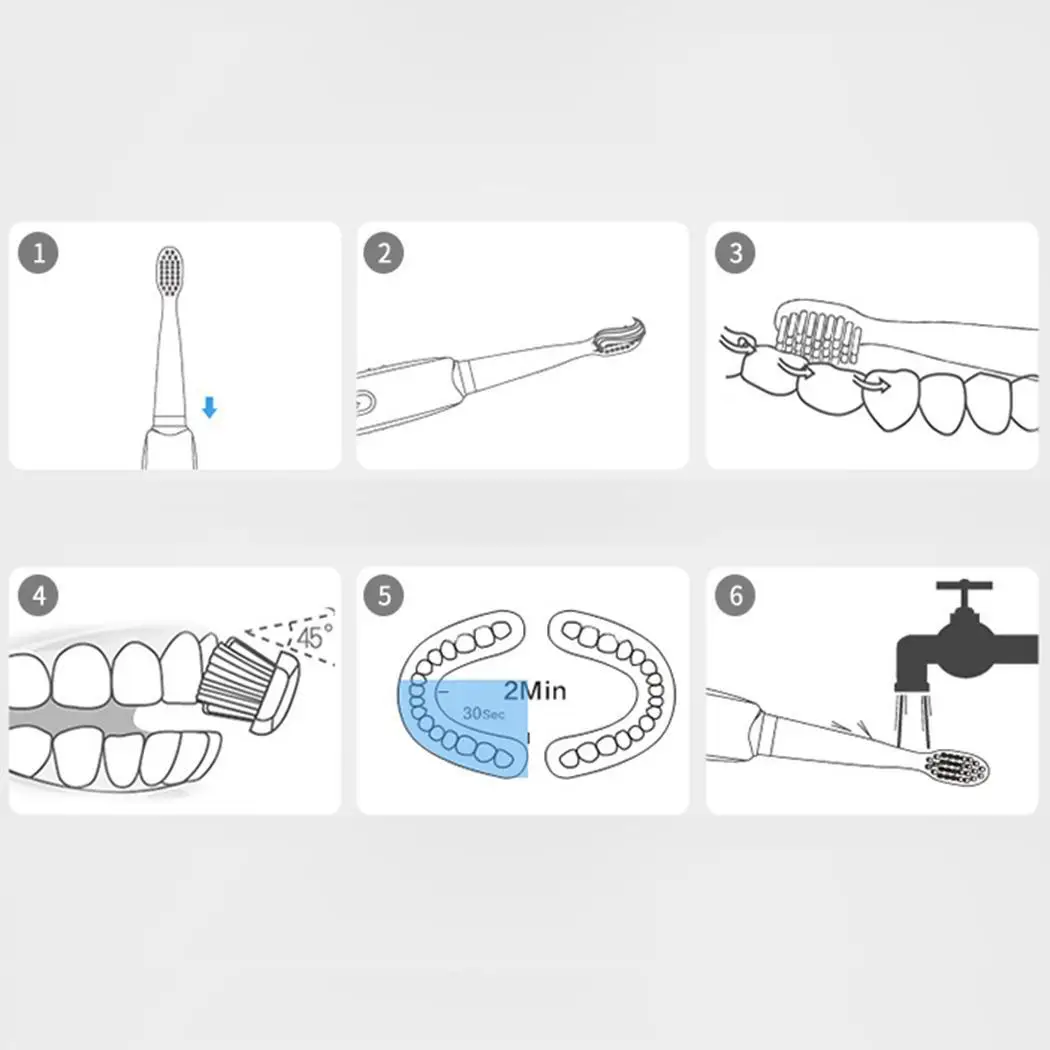 1

2

3

4

45°

5

2Min

30Sec

6