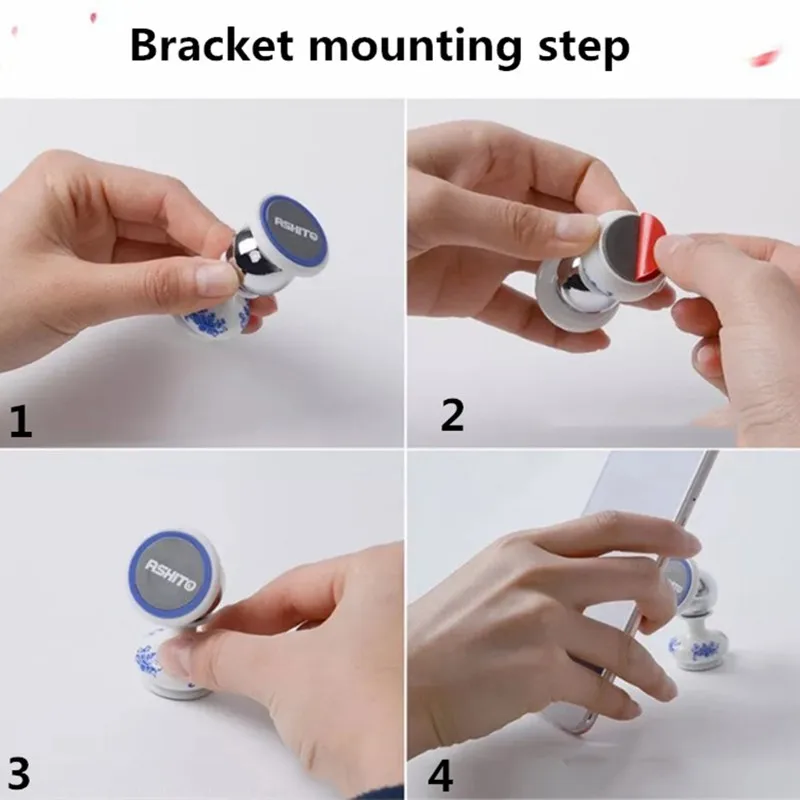 Bracket mounting step

RSHITO

1

2

RSHITO

3

4