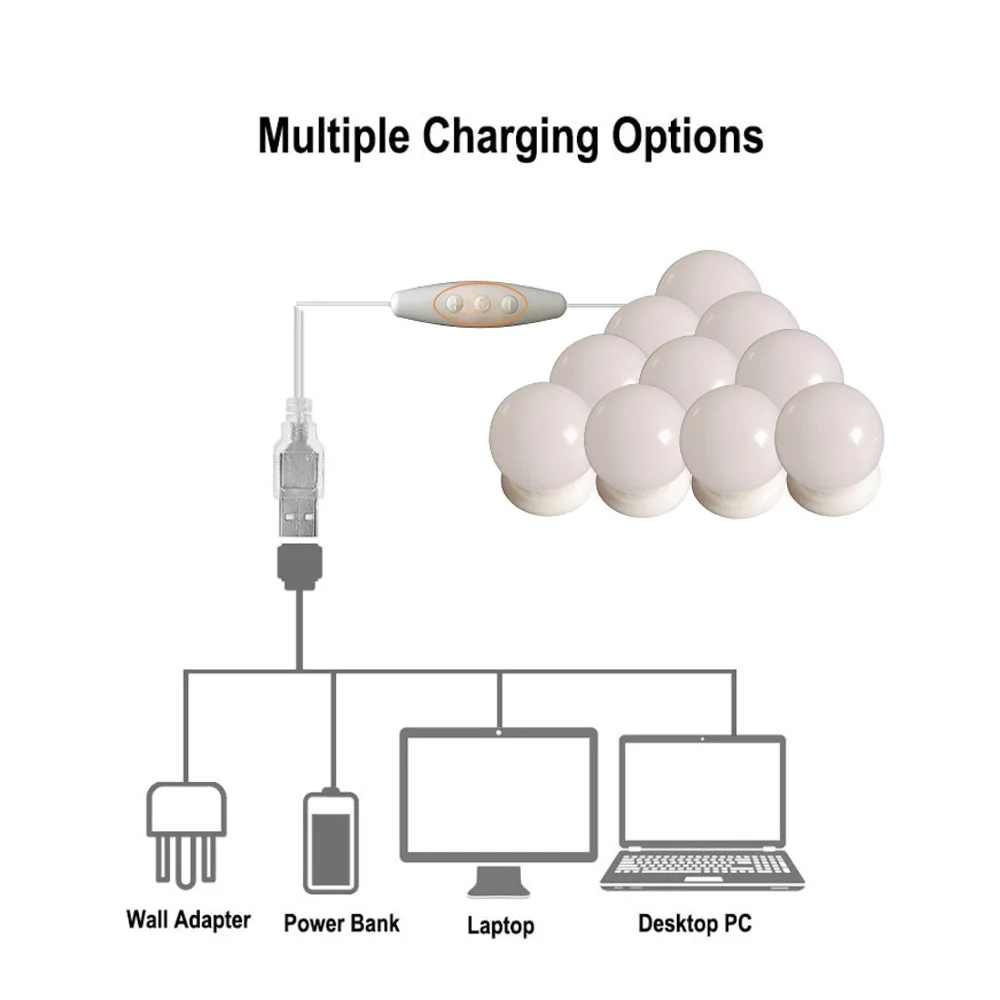 Multiple Charging Options

Wall Adapter Power Bank Laptop Desktop PC