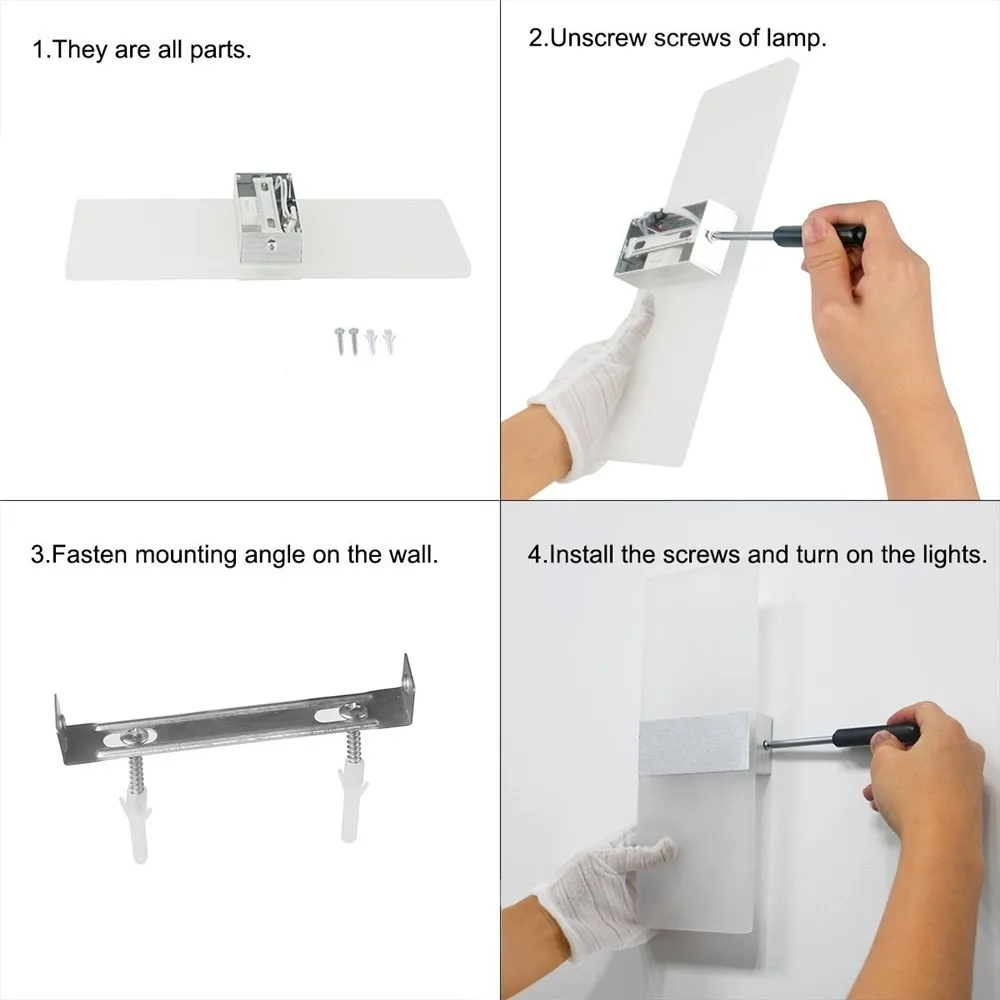 1.They are all parts.

2.Unscrew screws of lamp.

3.Fasten mounting angle on the wall.

4.Install the screws and turn on the lights.