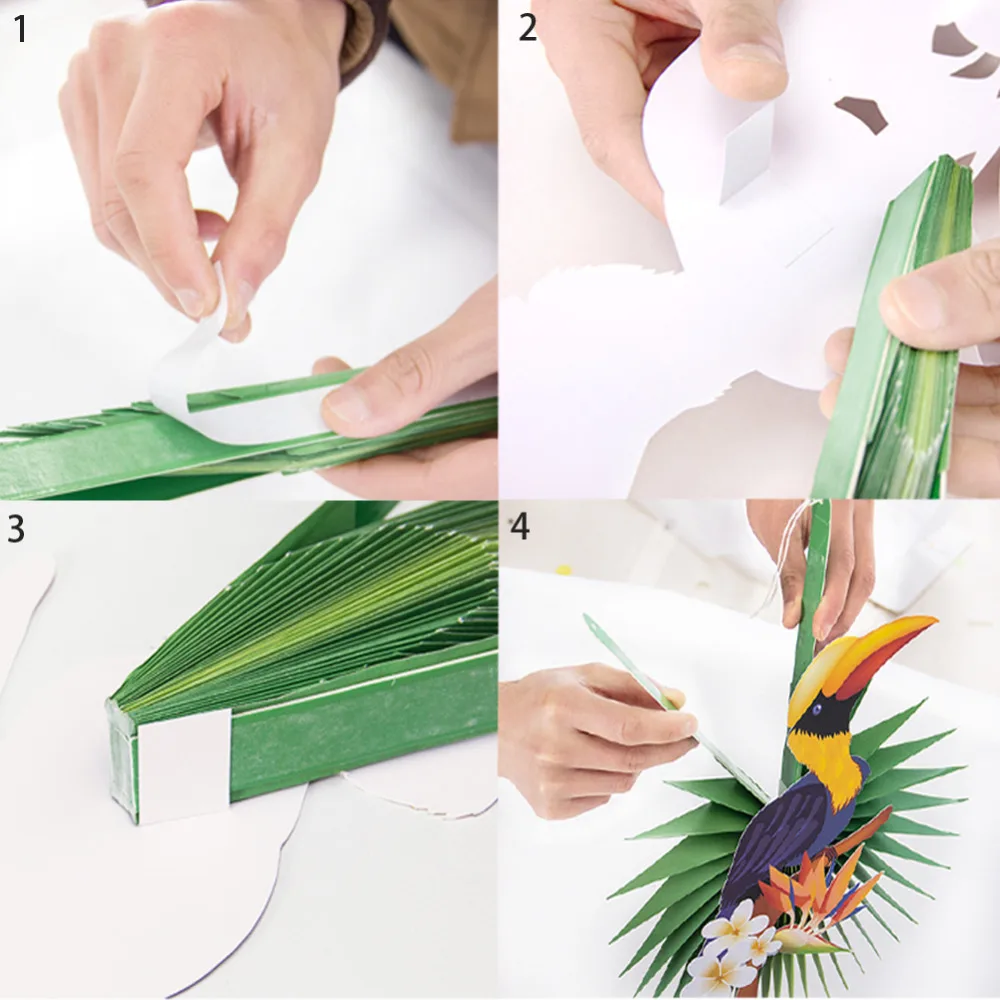 1

2

3

4