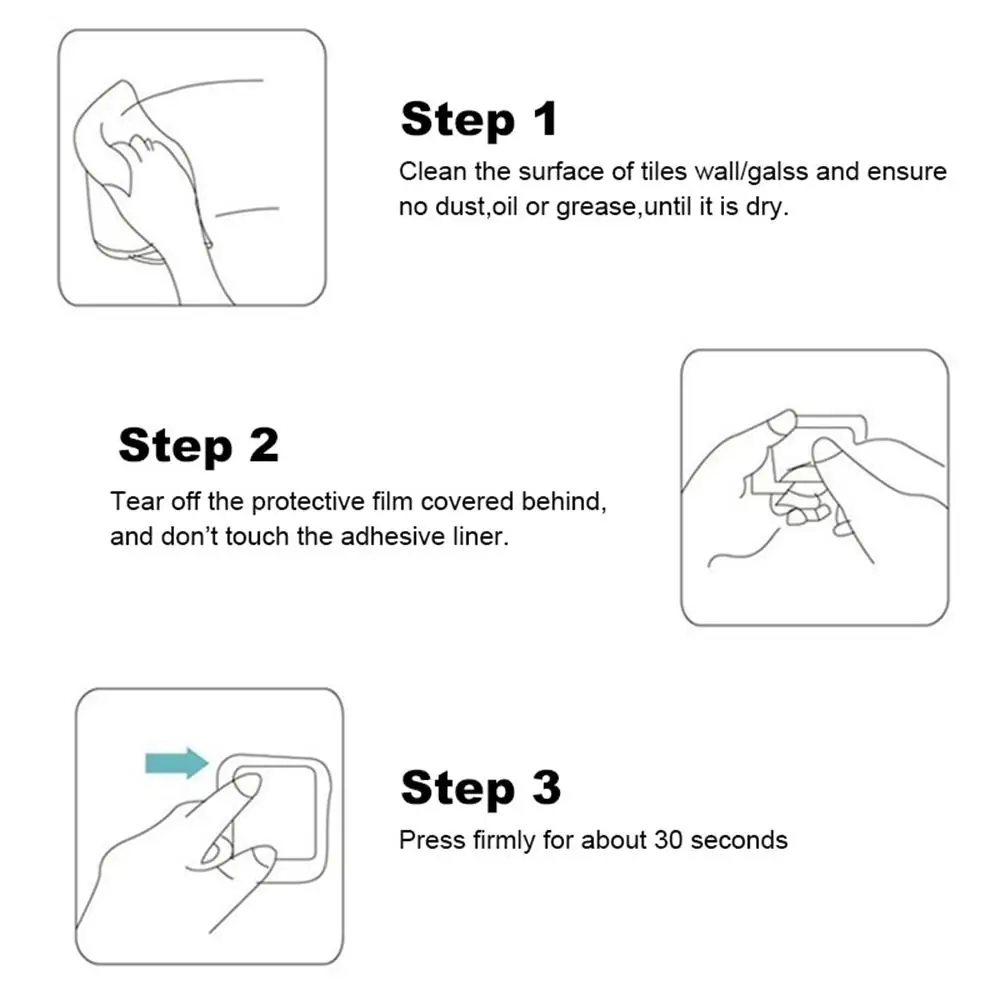 Step 1
Clean the surface of tiles wall/galss and ensure no dust,oil or grease,until it is dry.

Step 2
Tear off the protective film covered behind, and don't touch the adhesive liner.

Step 3
Press firmly for about 30 seconds