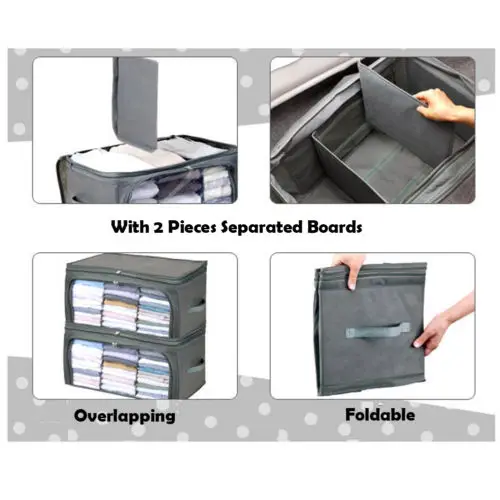 With 2 Pieces Separated Boards

Overlapping

Foldable