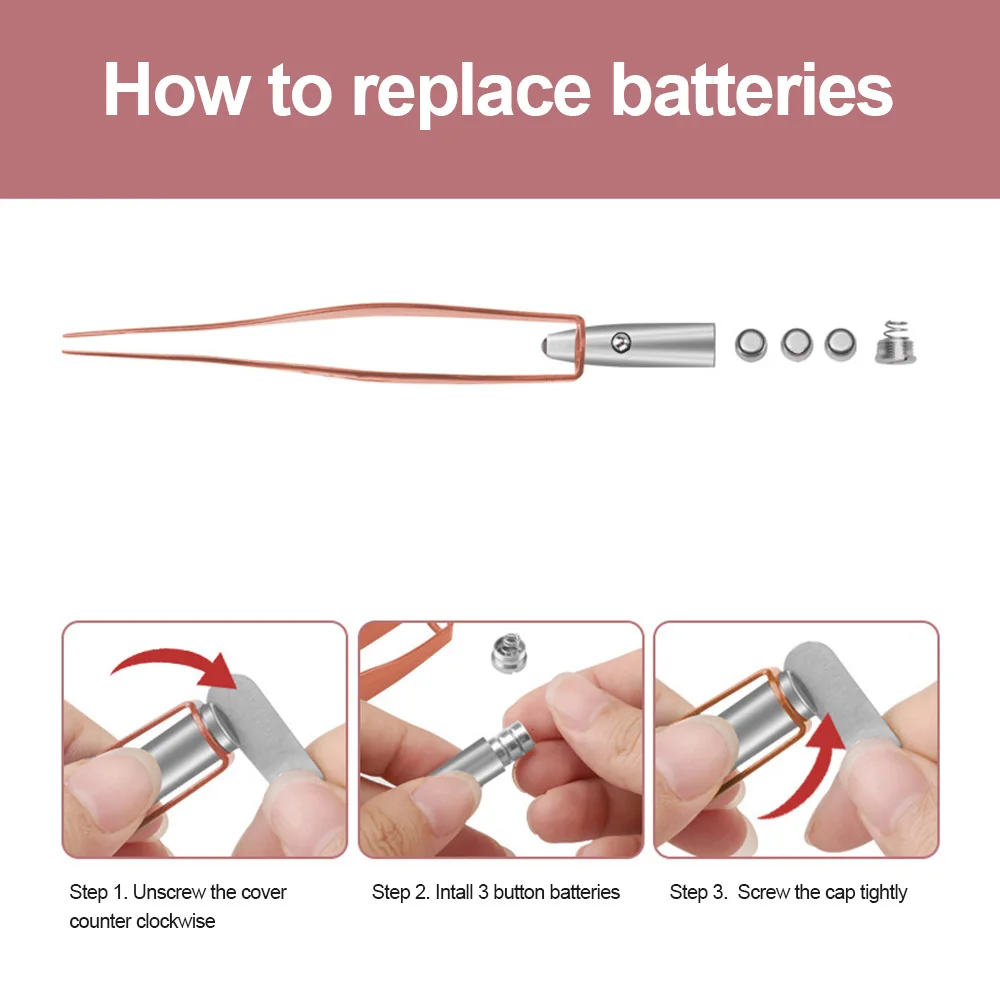 How to replace batteries

Step 1. Unscrew the cover counter clockwise

Step 2. Intall 3 button batteries

Step 3. Screw the cap tightly