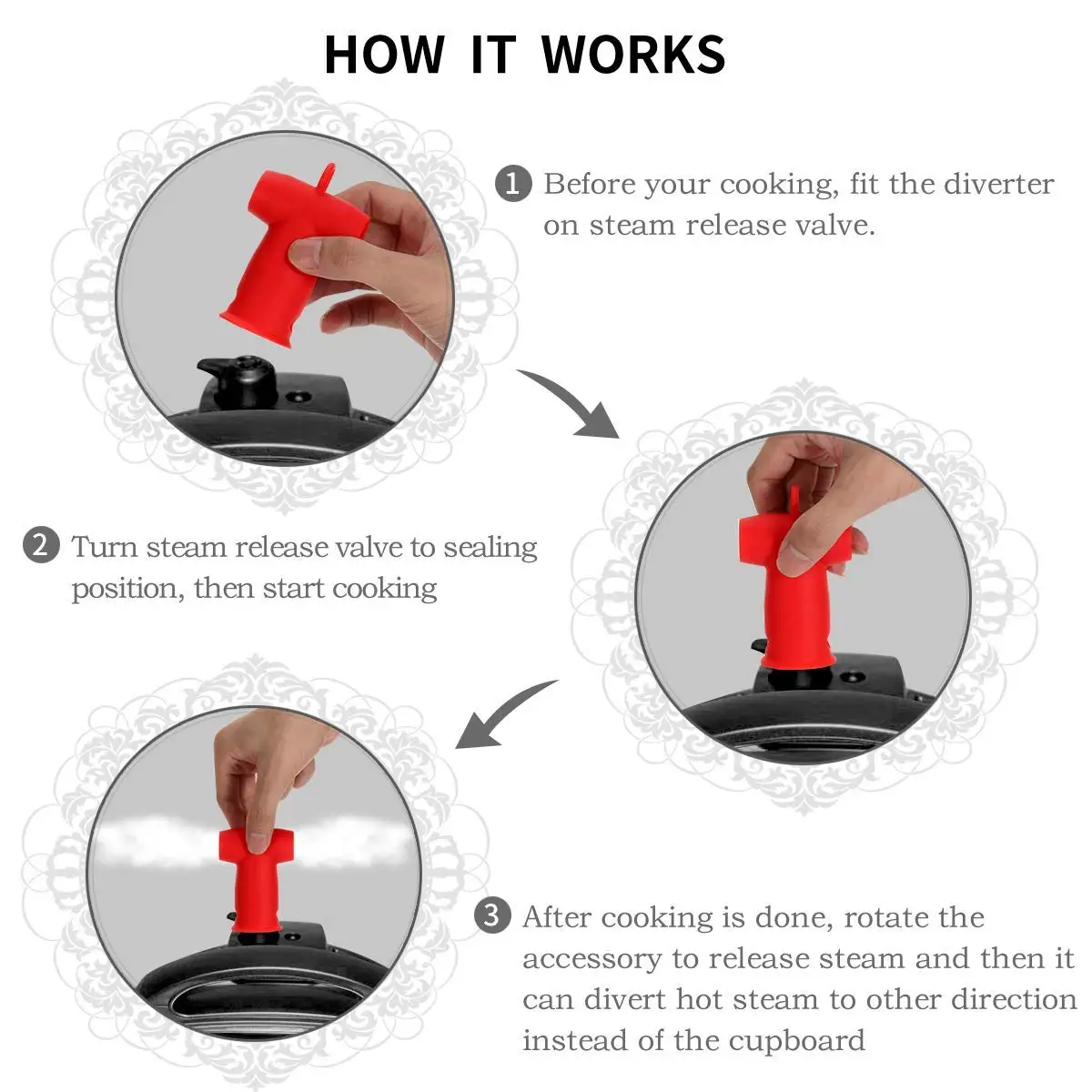 HOW IT WORKS

1 Before your cooking, fit the diverter on steam release valve.

2 Turn steam release valve to sealing position, then start cooking

3 After cooking is done, rotate the accessory to release steam and then it can divert hot steam to other direction instead of the cupboard