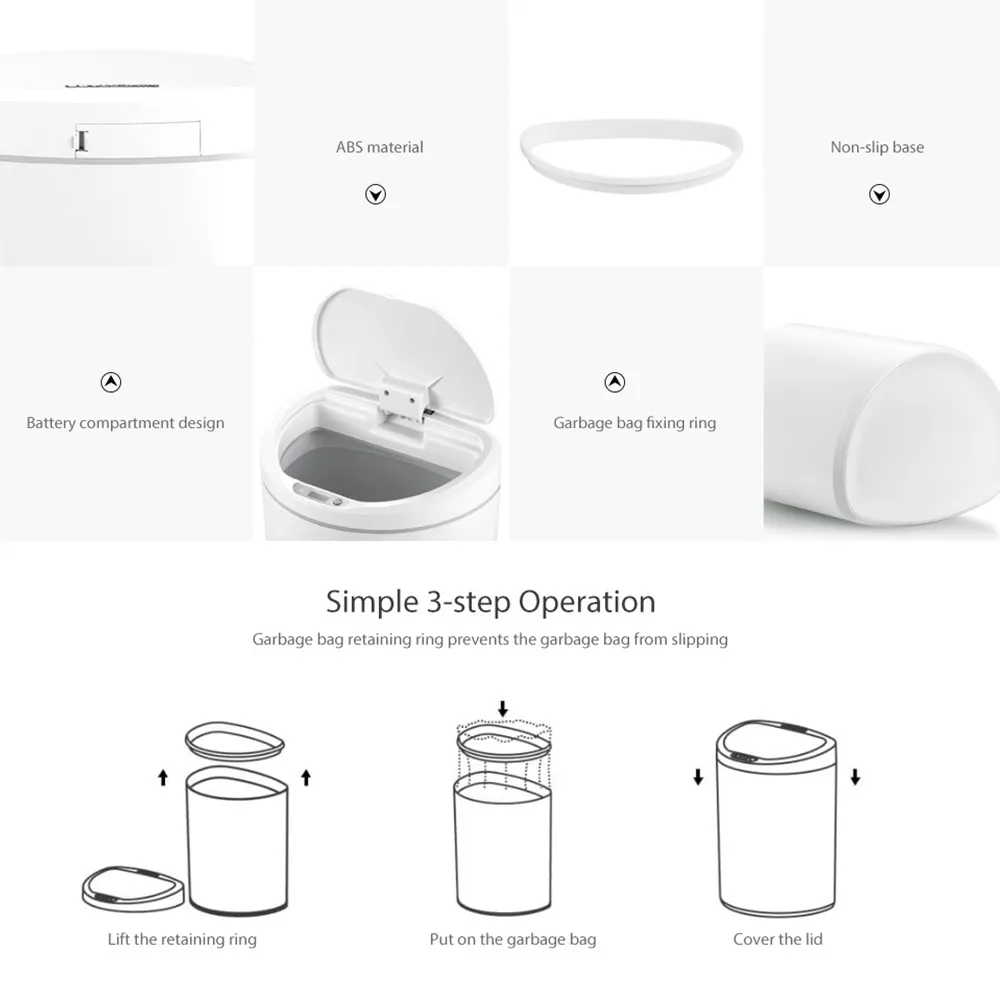 ABS material

Non-slip base

Battery compartment design

Garbage bag fixing ring

Simple 3-step Operation

Garbage bag retaining ring prevents the garbage bag from slipping

Lift the retaining ring

Put on the garbage bag

Cover the lid