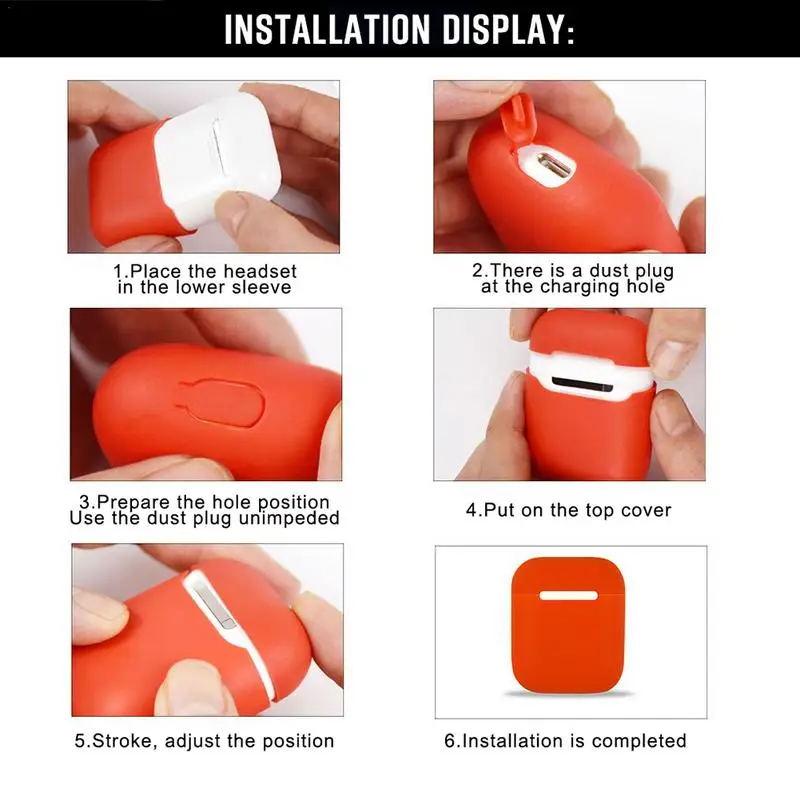 INSTALLATION DISPLAY:

1.Place the headset in the lower sleeve

2.There is a dust plug at the charging hole

3.Prepare the hole position Use the dust plug unimpeded

4.Put on the top cover

5.Stroke, adjust the position

6.Installation is completed